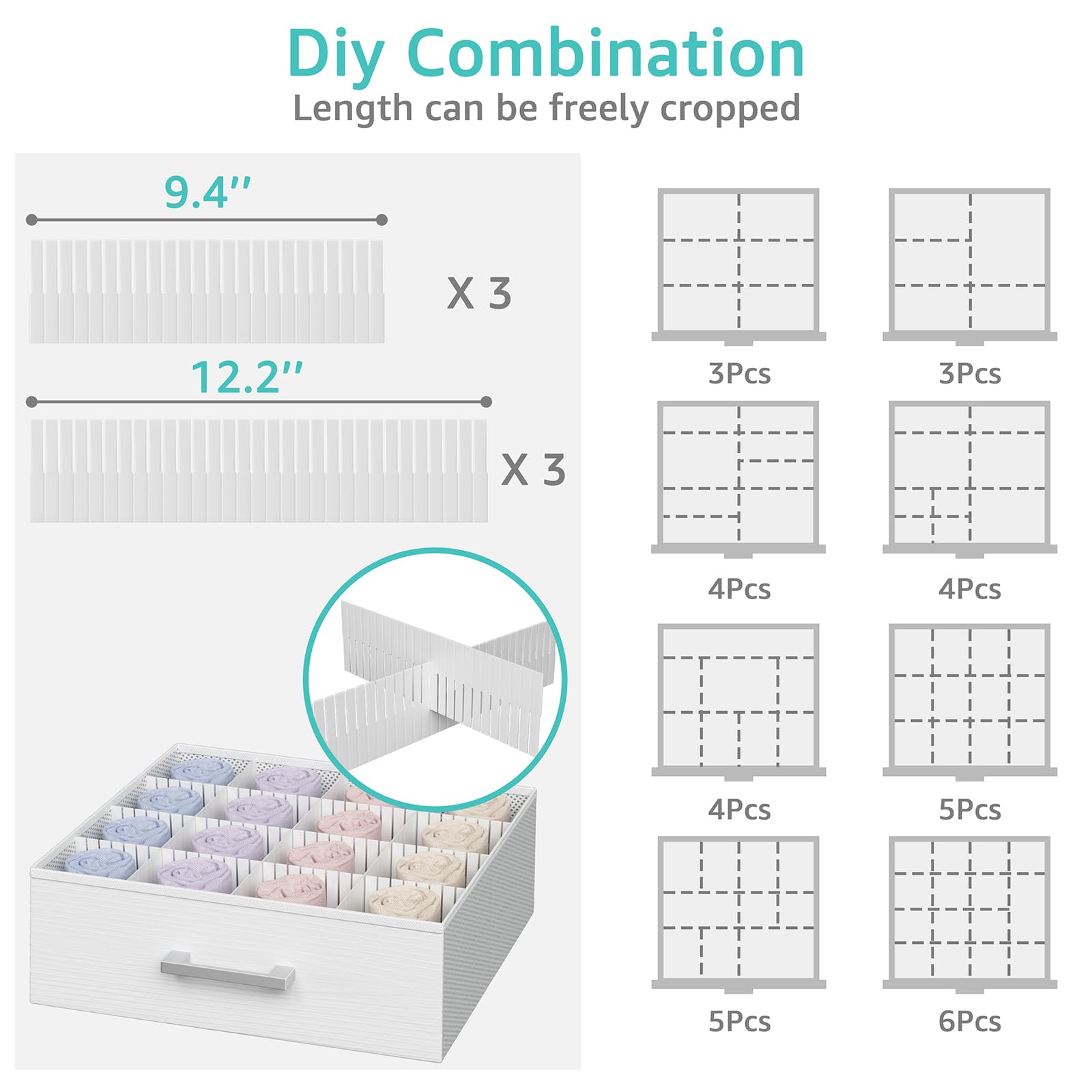 Diy Combination
Length can be freely cropped

9.4''

X 3

12.2''

X 3

3Pcs

3Pcs

4Pcs

4Pcs

4Pcs

5Pcs

5Pcs

6Pcs