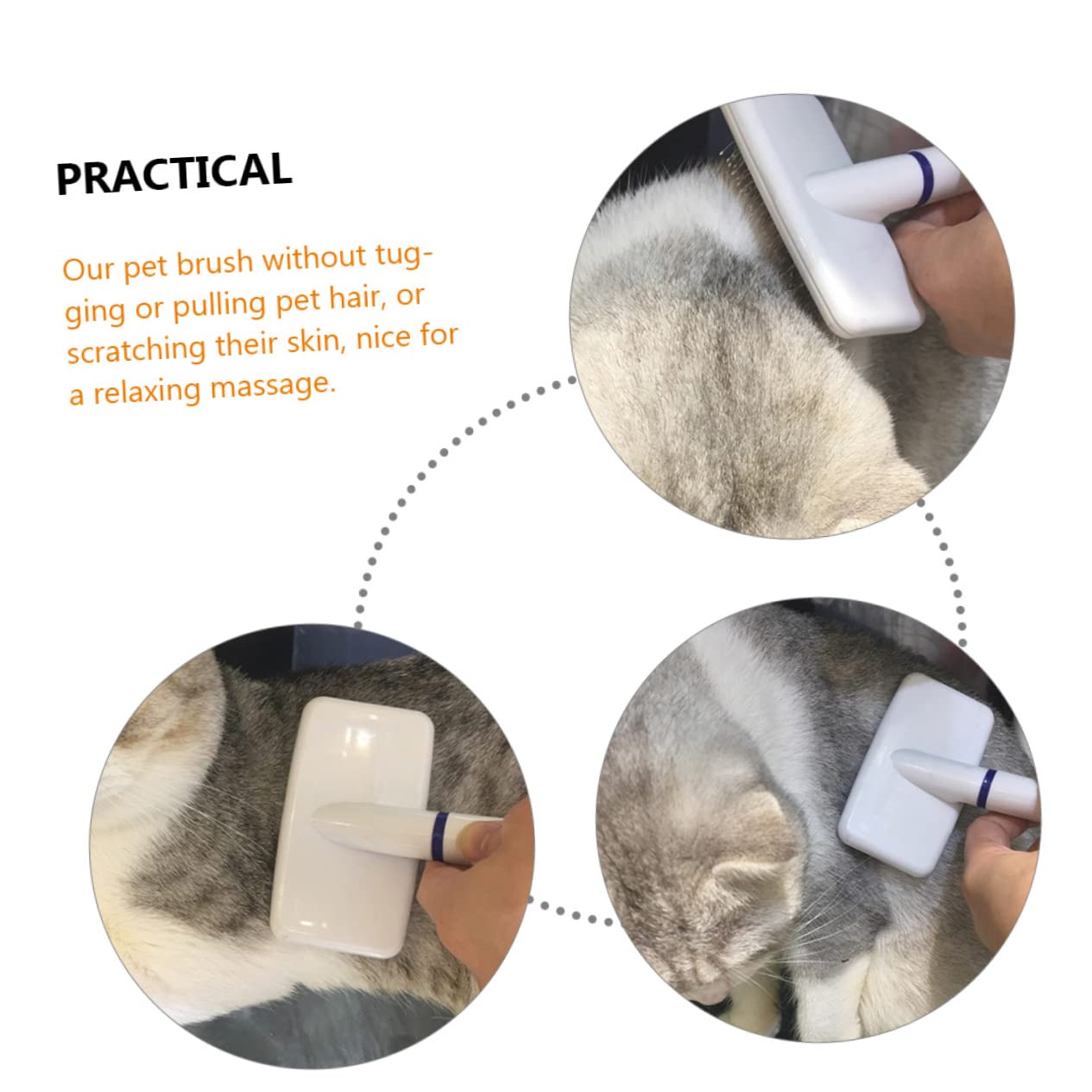 PRACTICAL

Our pet brush without tugging or pulling pet hair, or scratching their skin, nice for a relaxing massage.