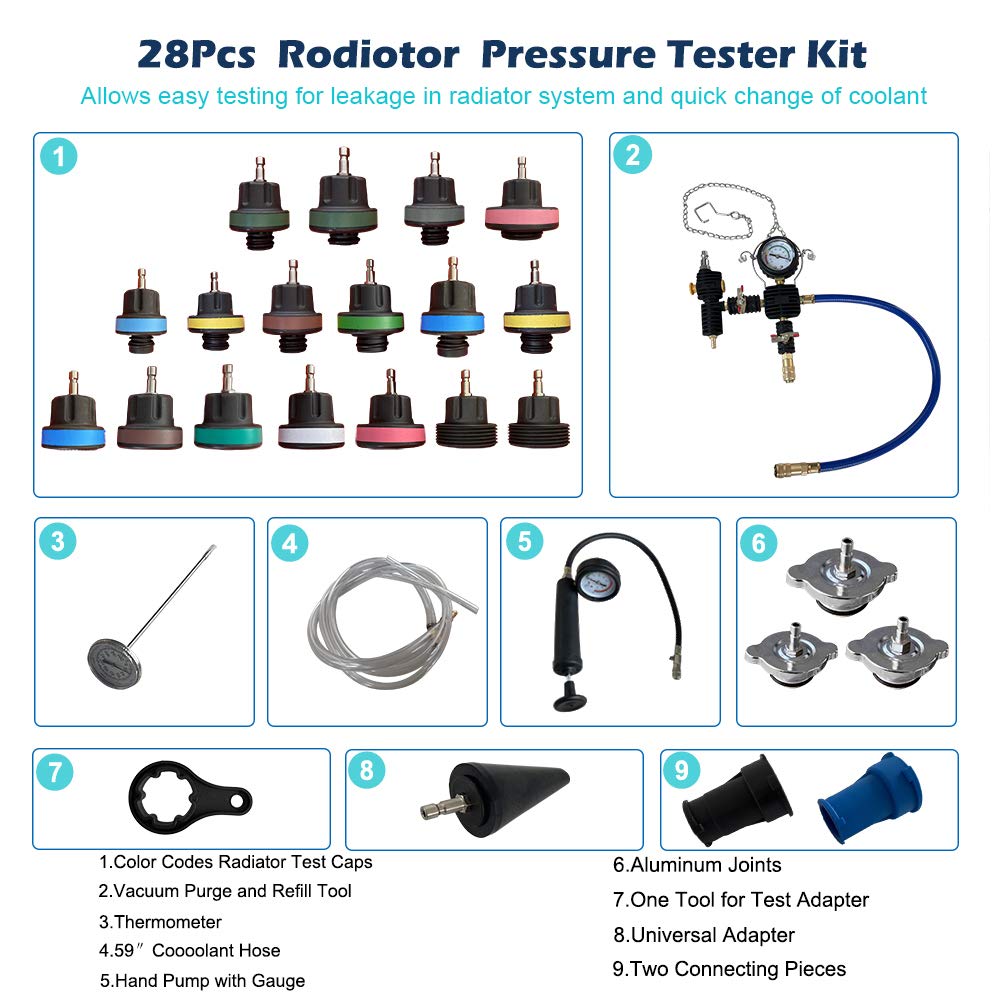 28Pcs Rodiotor Pressure Tester Kit

Allows easy testing for leakage in radiator system and quick change of coolant

1

2

3

4

5

6

7

8

9

1.Color Codes Radiator Test Caps
2.Vacuum Purge and Refill Tool
3.Thermometer
4.59″ Coooolant Hose
5.Hand Pump with Gauge

6.Aluminum Joints
7.One Tool for Test Adapter
8.Universal Adapter
9.Two Connecting Pieces