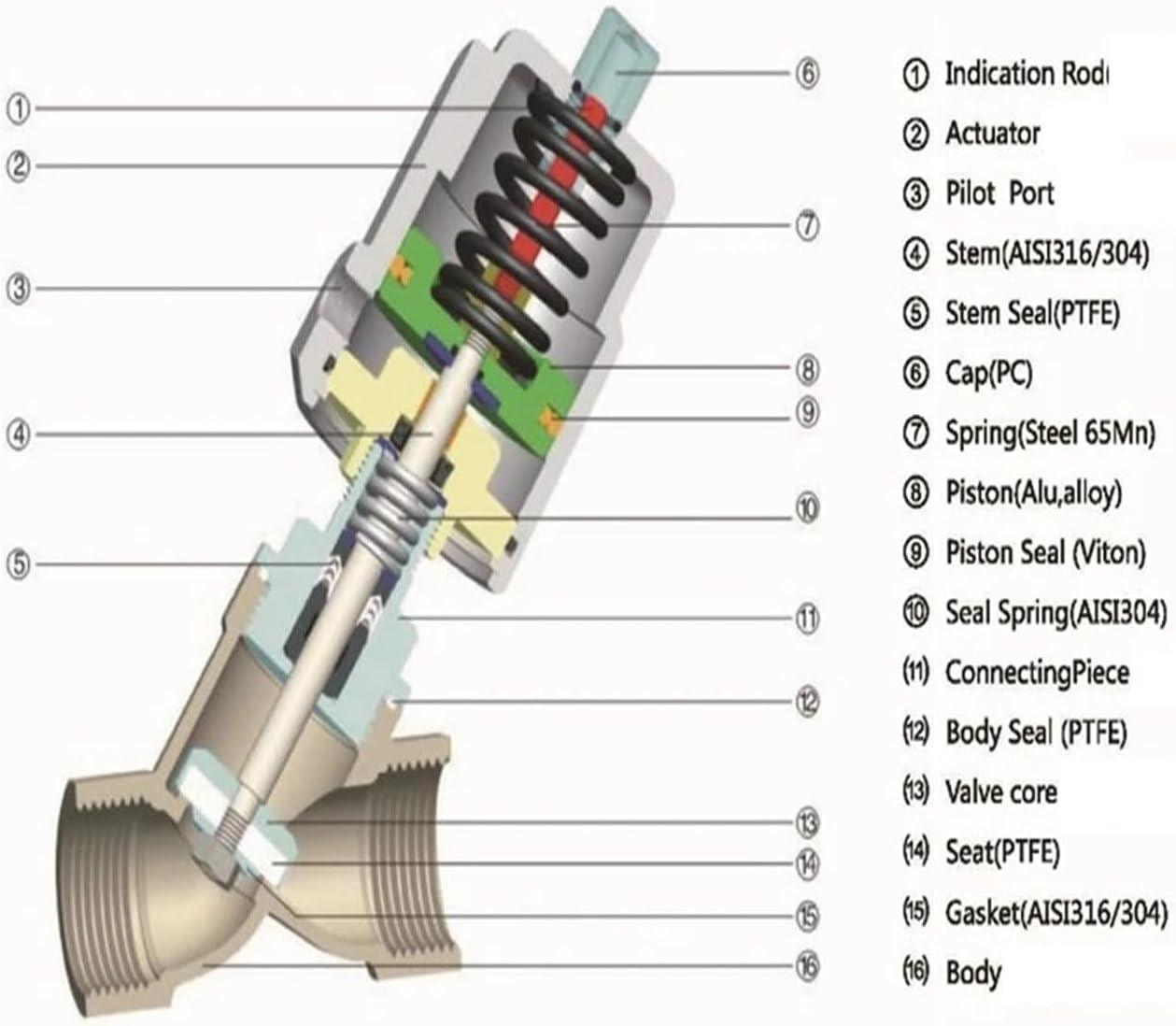 ①
②
③
④
⑤
⑥
⑦
⑧
⑨
⑩
⑪
⑫
⑬
⑭
⑮
⑯

① Indication Rod
② Actuator
③ Pilot Port
④ Stem(AISI316/304)
⑤ Stem Seal(PTFE)
⑥ Cap(PC)
⑦ Spring(Steel 65Mn)
⑧ Piston(Alu,alloy)
⑨ Piston Seal (Viton)
⑩ Seal Spring(AISI304)
(11) ConnectingPiece
(12) Body Seal (PTFE)
(13) Valve core
(14) Seat(PTFE)
(15) Gasket(AISI316/304)
(16) Body