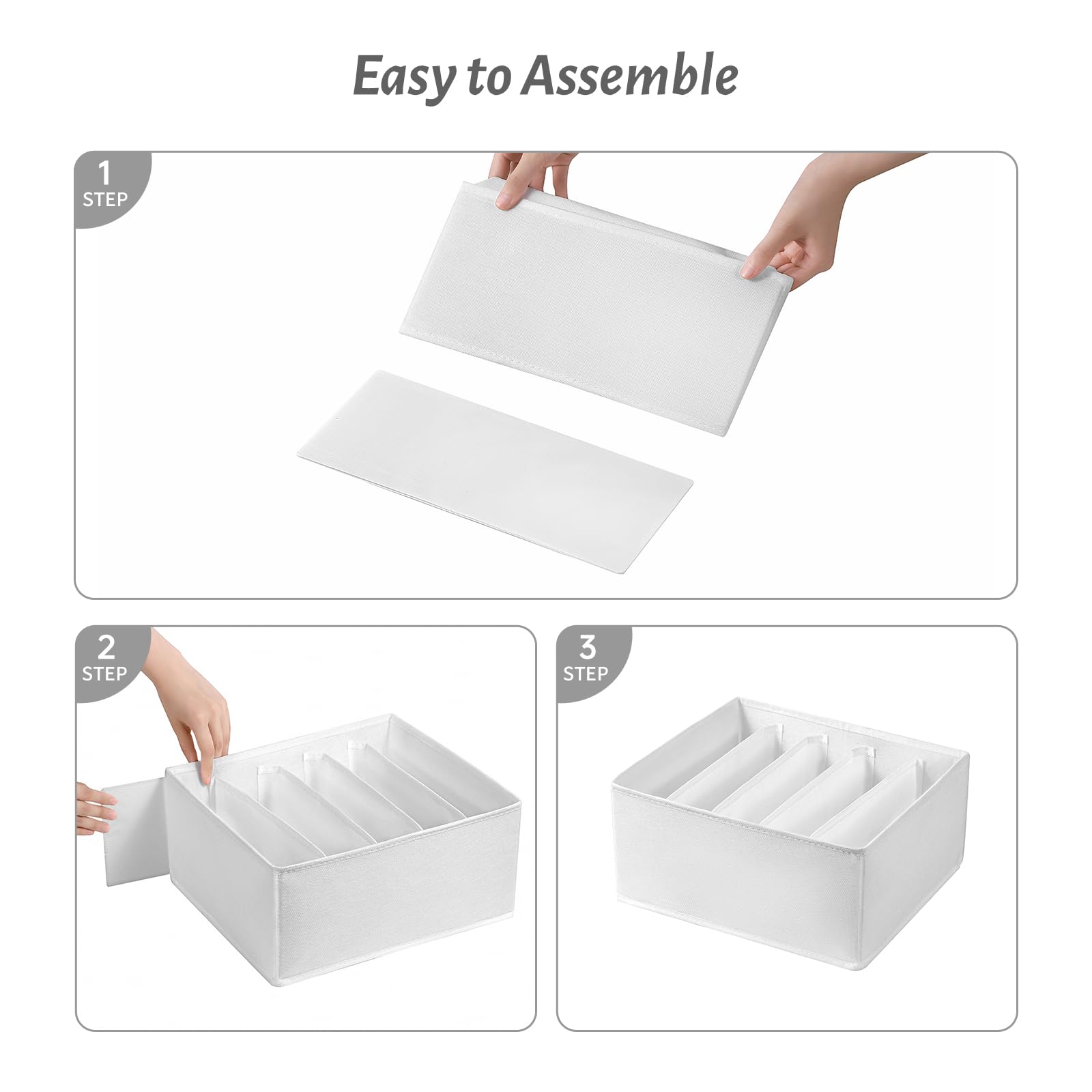 Easy to Assemble

1
STEP

2
STEP

3
STEP