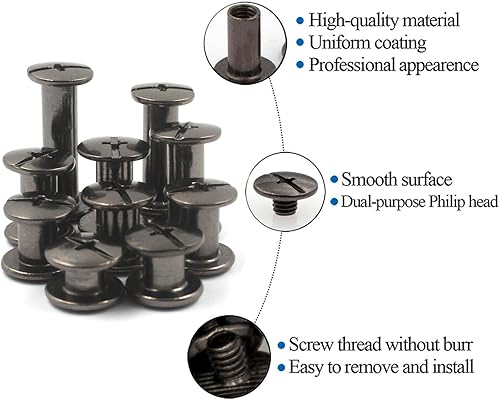 • High-quality material
• Uniform coating
• Professional appearence

• Smooth surface
• Dual-purpose Philip head

• Screw thread without burr
• Easy to remove and install