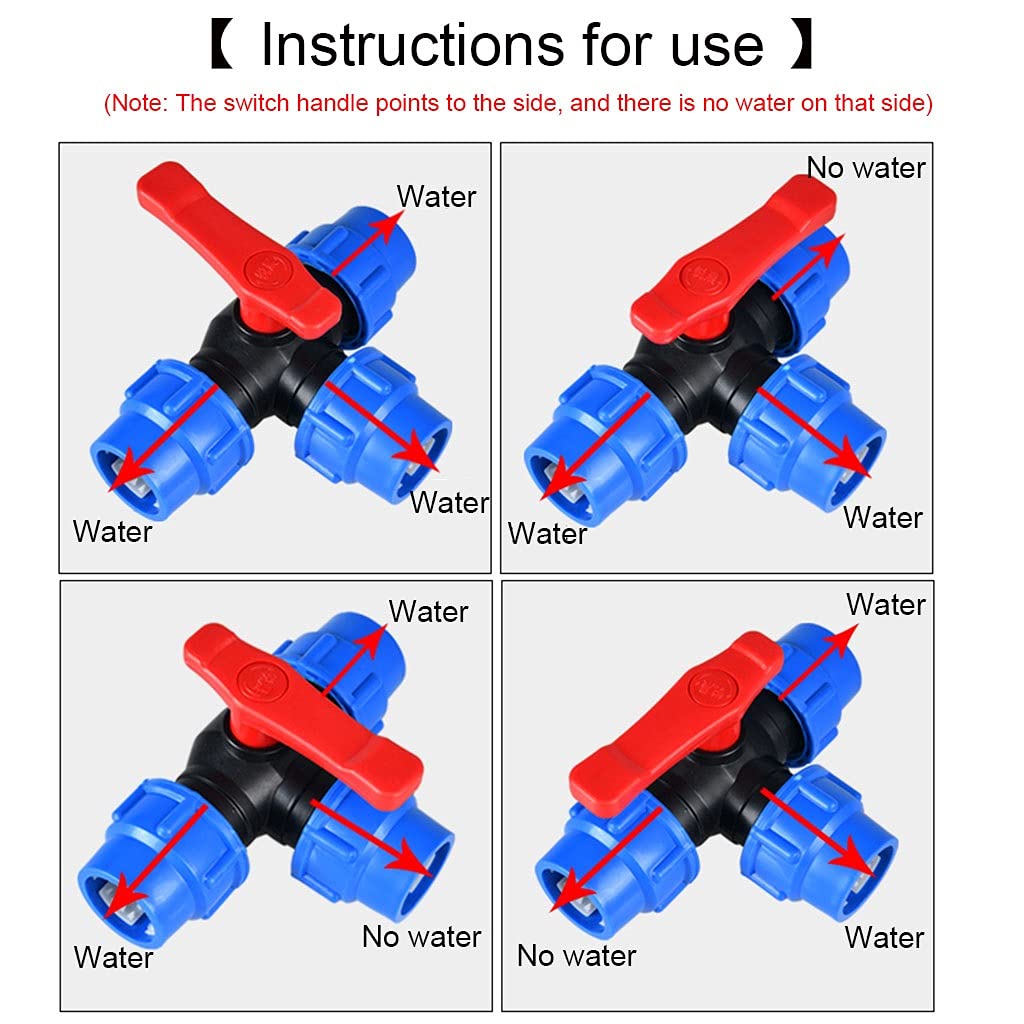 【 Instructions for use 】

(Note: The switch handle points to the side, and there is no water on that side)

Water
Water
Water

No water
Water
Water

Water
Water
No water

Water
No water
Water