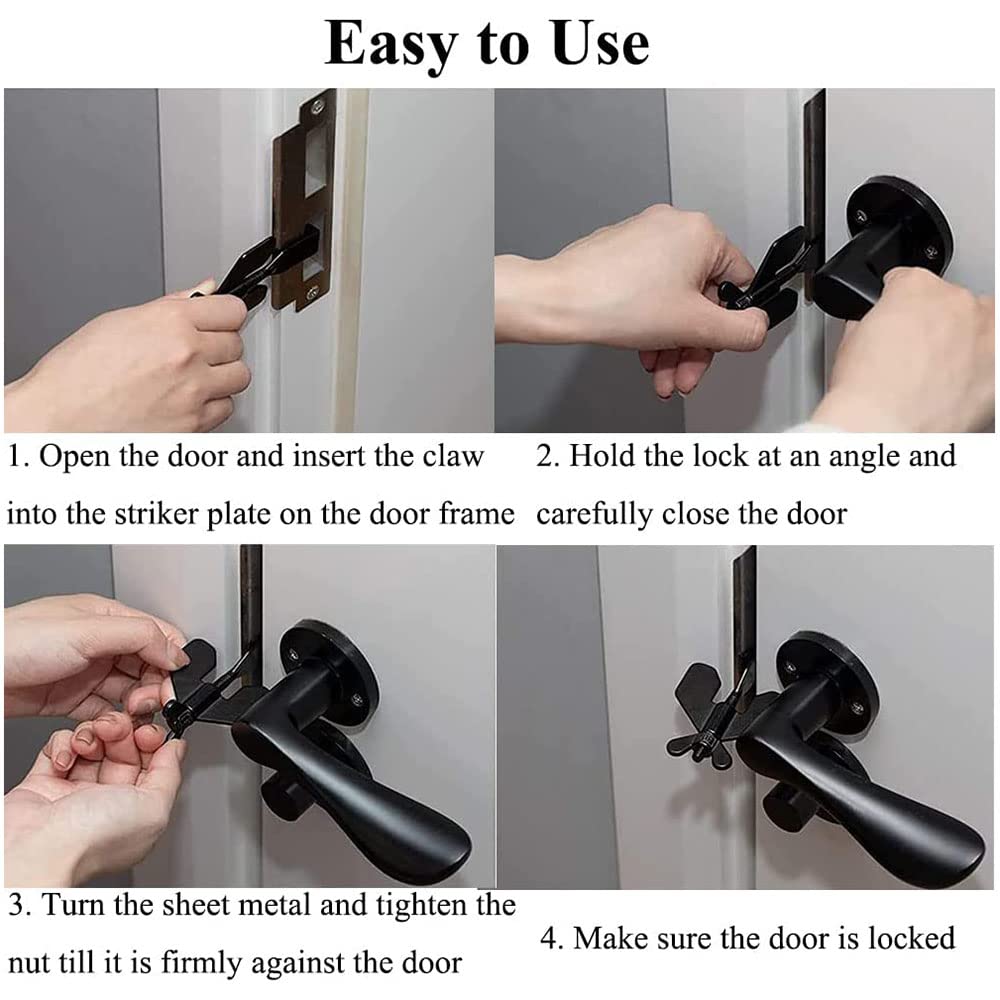 Easy to Use

1. Open the door and insert the claw into the striker plate on the door frame

2. Hold the lock at an angle and carefully close the door

3. Turn the sheet metal and tighten the nut till it is firmly against the door

4. Make sure the door is locked