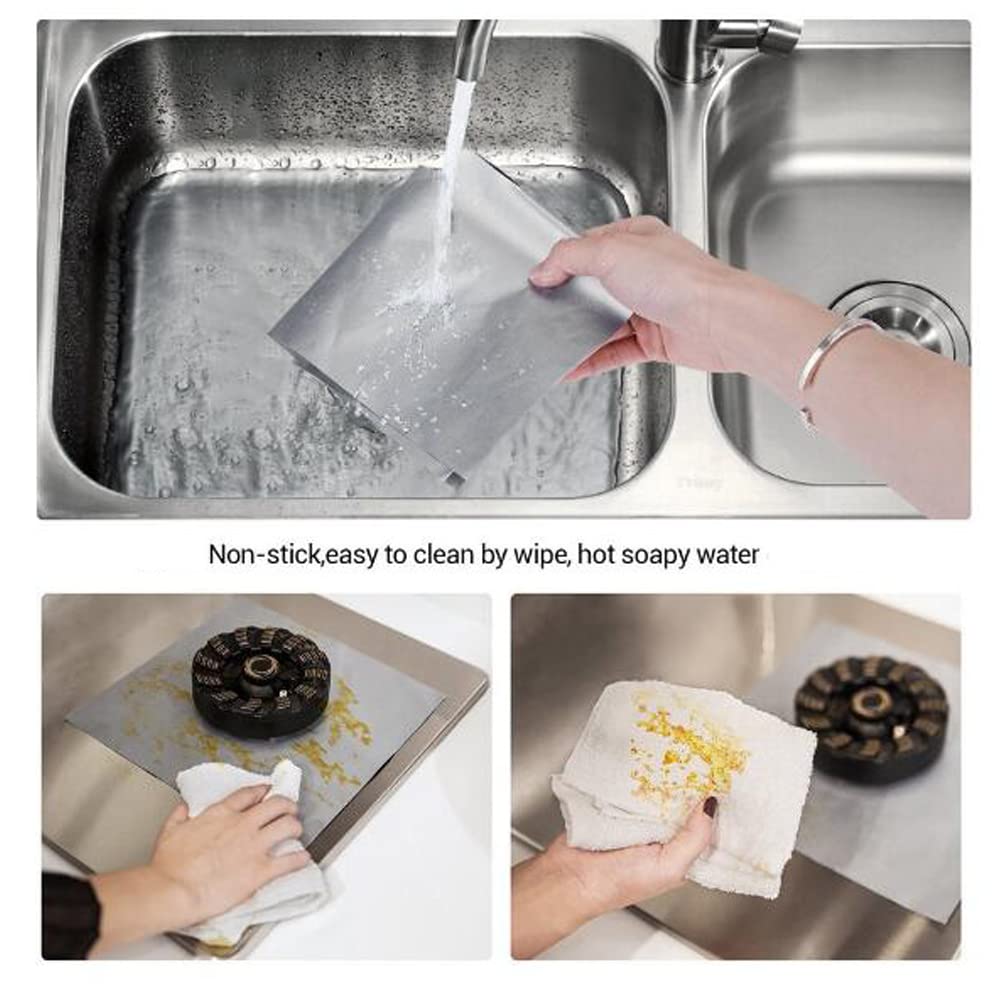 Non-stick,easy to clean by wipe, hot soapy water