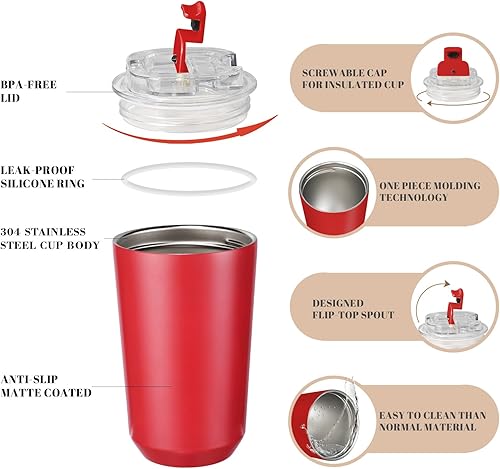 BPA-FREE LID

LEAK-PROOF SILICONE RING

304 STAINLESS STEEL CUP BODY

ANTI-SLIP MATTE COATED

SCREWABLE CAP FOR INSULATED CUP

ONE PIECE MOLDING TECHNOLOGY

DESIGNED FLIP-TOP SPOUT

EASY TO CLEAN THAN NORMAL MATERIAL