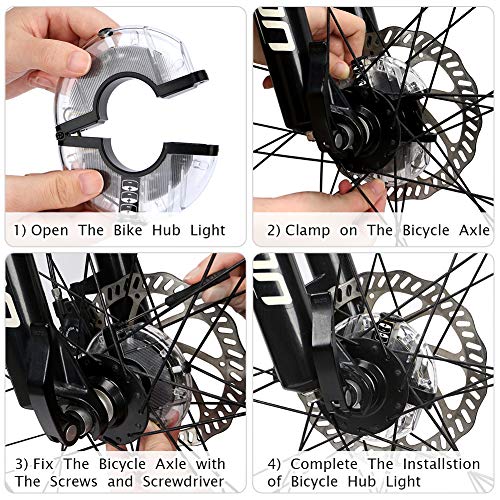 1) Open The Bike Hub Light

2) Clamp on The Bicycle Axle

3) Fix The Bicycle Axle with The Screws and Screwdriver

4) Complete The Installstion of Bicycle Hub Light