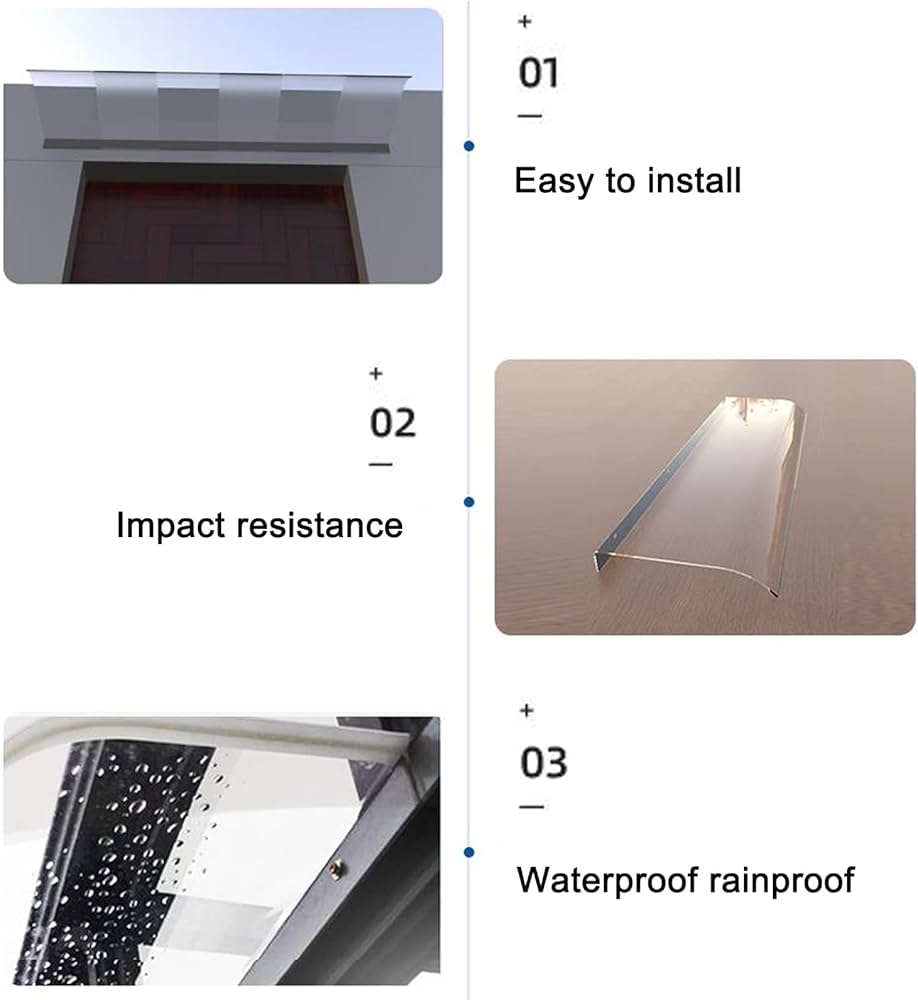 +
01
—
Easy to install

+
02
—
Impact resistance

+
03
—
Waterproof rainproof