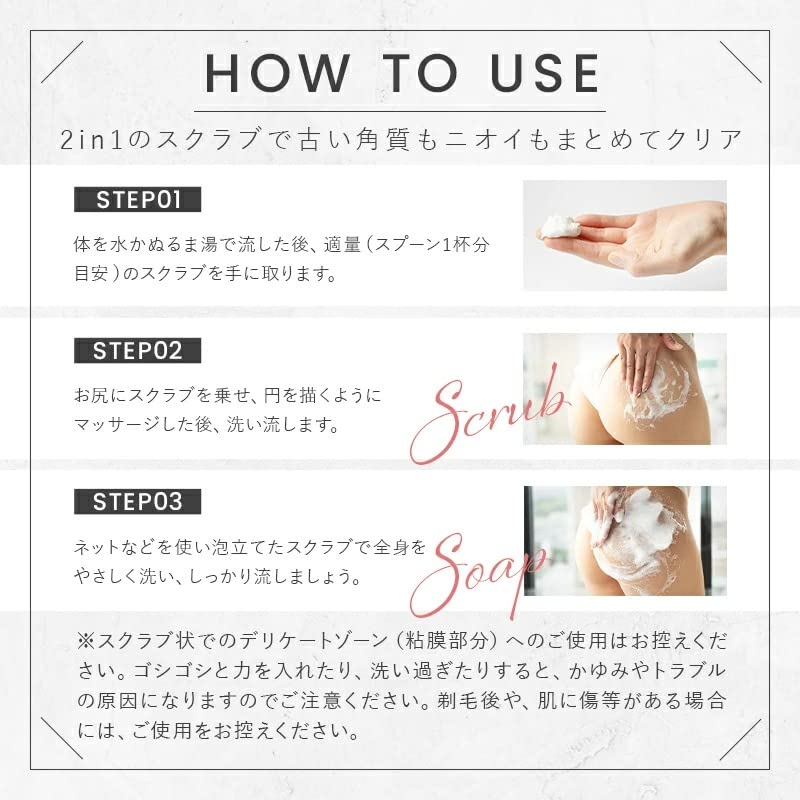 HOW TO USE

2in1のスクラブで古い角質もニオイもまとめてクリア

STEP01

体を水かぬるま湯で流した後、適量（スプーン1杯分目安）のスクラブを手に取ります。

STEP02

お尻にスクラブを乗せ、円を描くようにマッサージした後、洗い流します。

Scrub

STEP03

ネットなどを使い泡立てたスクラブで全身をやさしく洗い、しっかり流しましょう。

Soap

※スクラブ状でのデリケートゾーン（粘膜部分）へのご使用はお控えください。ゴシゴシと力を入れたり、洗い過ぎたりすると、かゆみやトラブルの原因になりますのでご注意ください。剃毛後や、肌に傷等がある場合には、ご使用をお控えください。