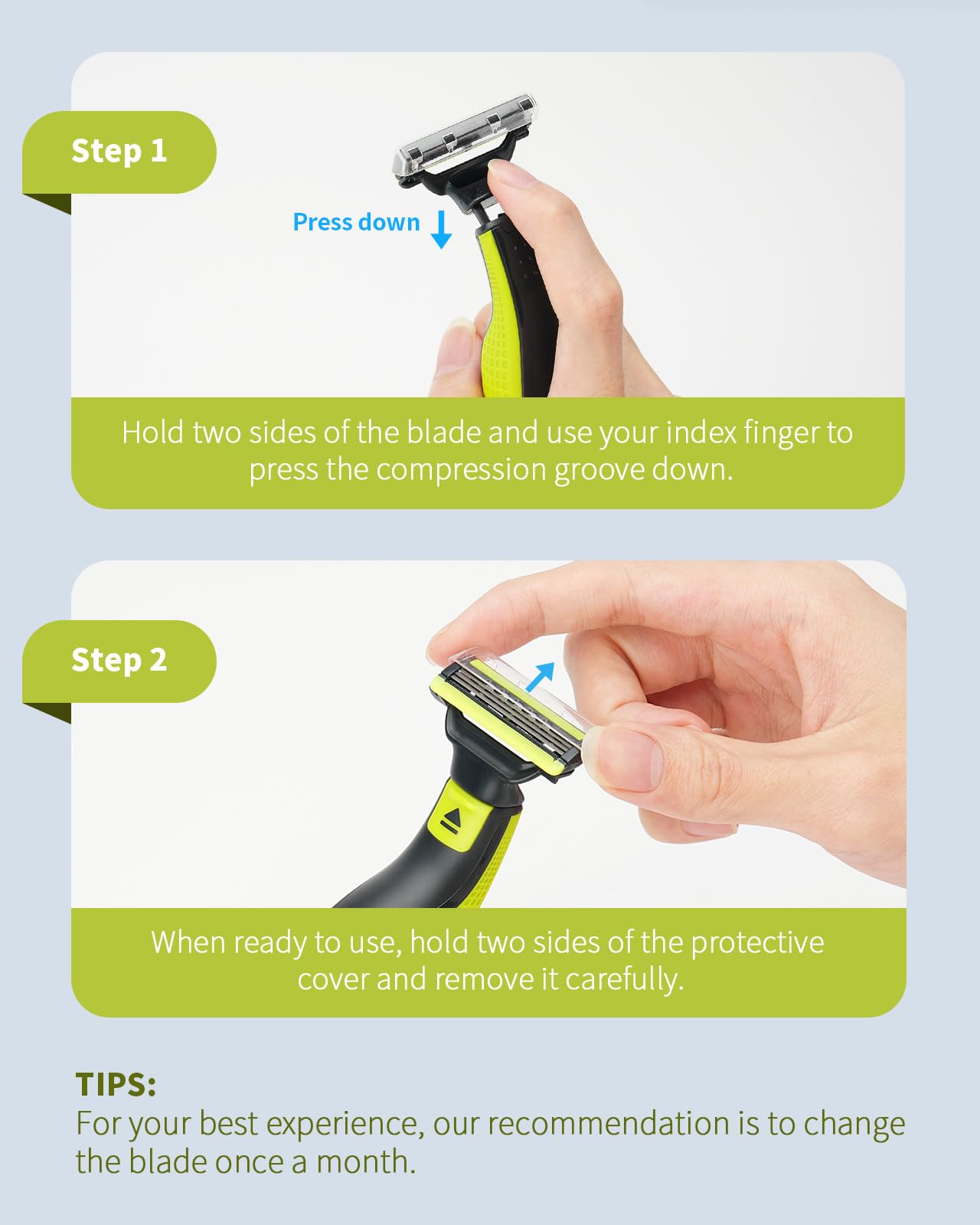 Step 1

Press down

Hold two sides of the blade and use your index finger to press the compression groove down.

Step 2

When ready to use, hold two sides of the protective cover and remove it carefully.

TIPS:
For your best experience, our recommendation is to change the blade once a month.