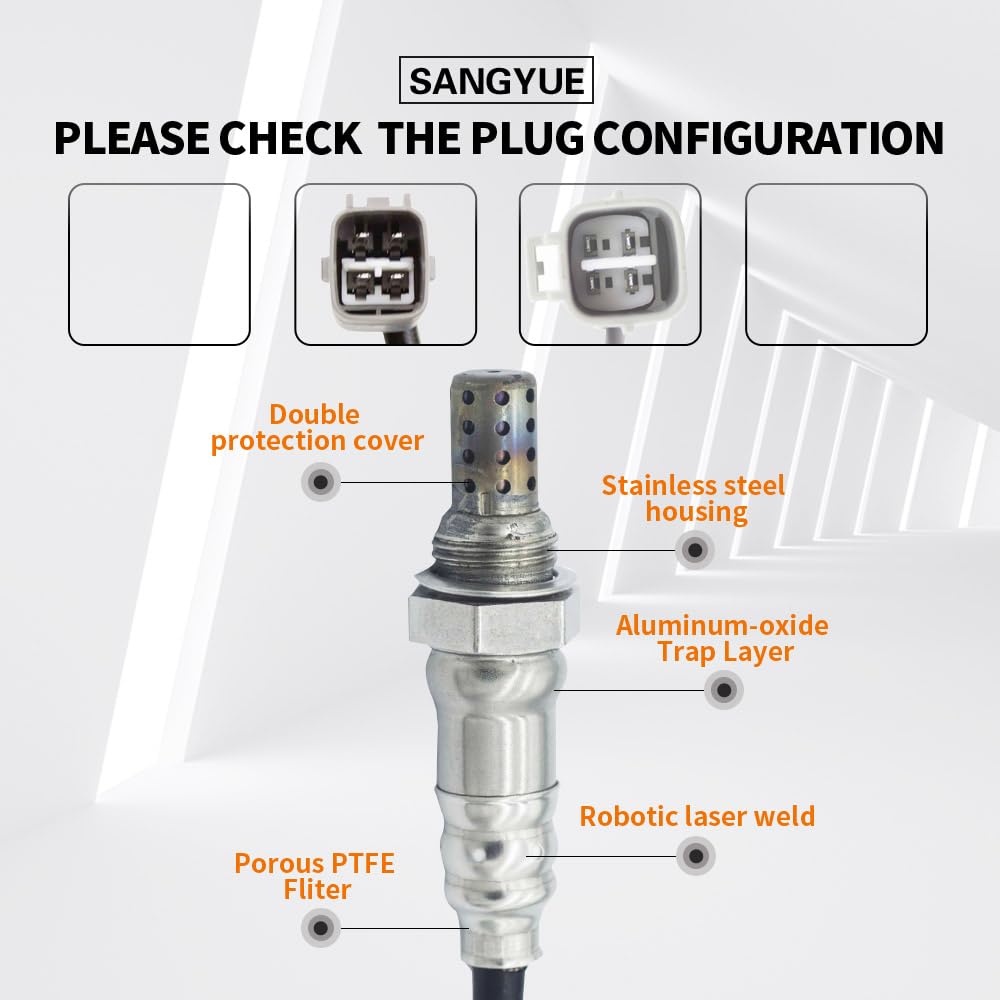 SANGYUE

PLEASE CHECK THE PLUG CONFIGURATION

Double protection cover

Stainless steel housing

Aluminum-oxide Trap Layer

Robotic laser weld

Porous PTFE Fliter