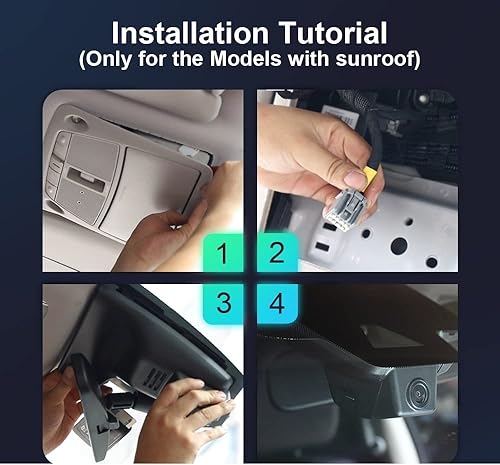 Installation Tutorial
(Only for the Models with sunroof)

1
2
3
4