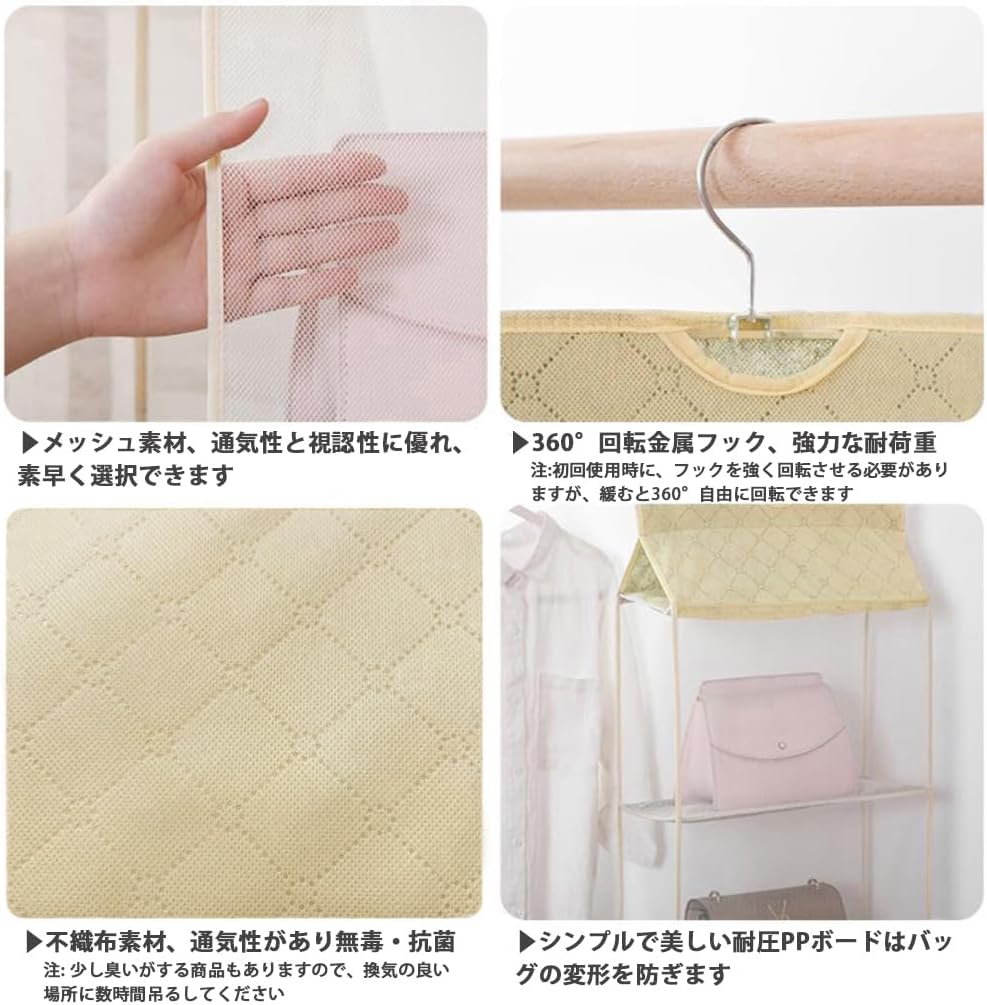 ▶メッシュ素材、通気性と視認性に優れ、素早く選択できます

▶360°回転金属フック、強力な耐荷重
注:初回使用時に、フックを強く回転させる必要がありますが、緩むと360°自由に回転できます

▶不織布素材、通気性があり無毒・抗菌
注: 少し臭いがする商品もありますので、換気の良い場所に数時間吊るしてください

▶シンプルで美しい耐圧PPボードはバッグの変形を防ぎます