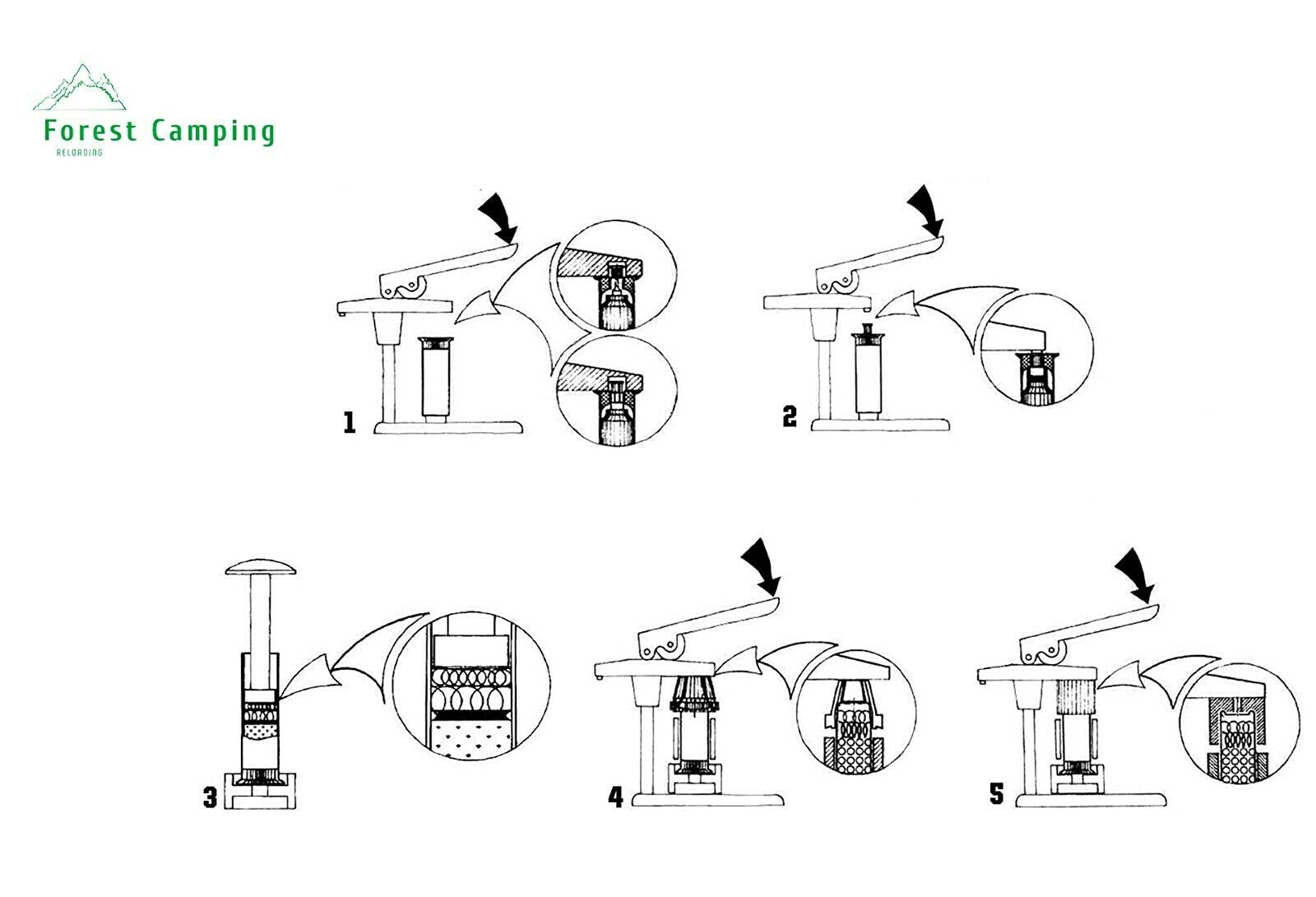 Forest Camping
RELOADING

1

2

3

4

5