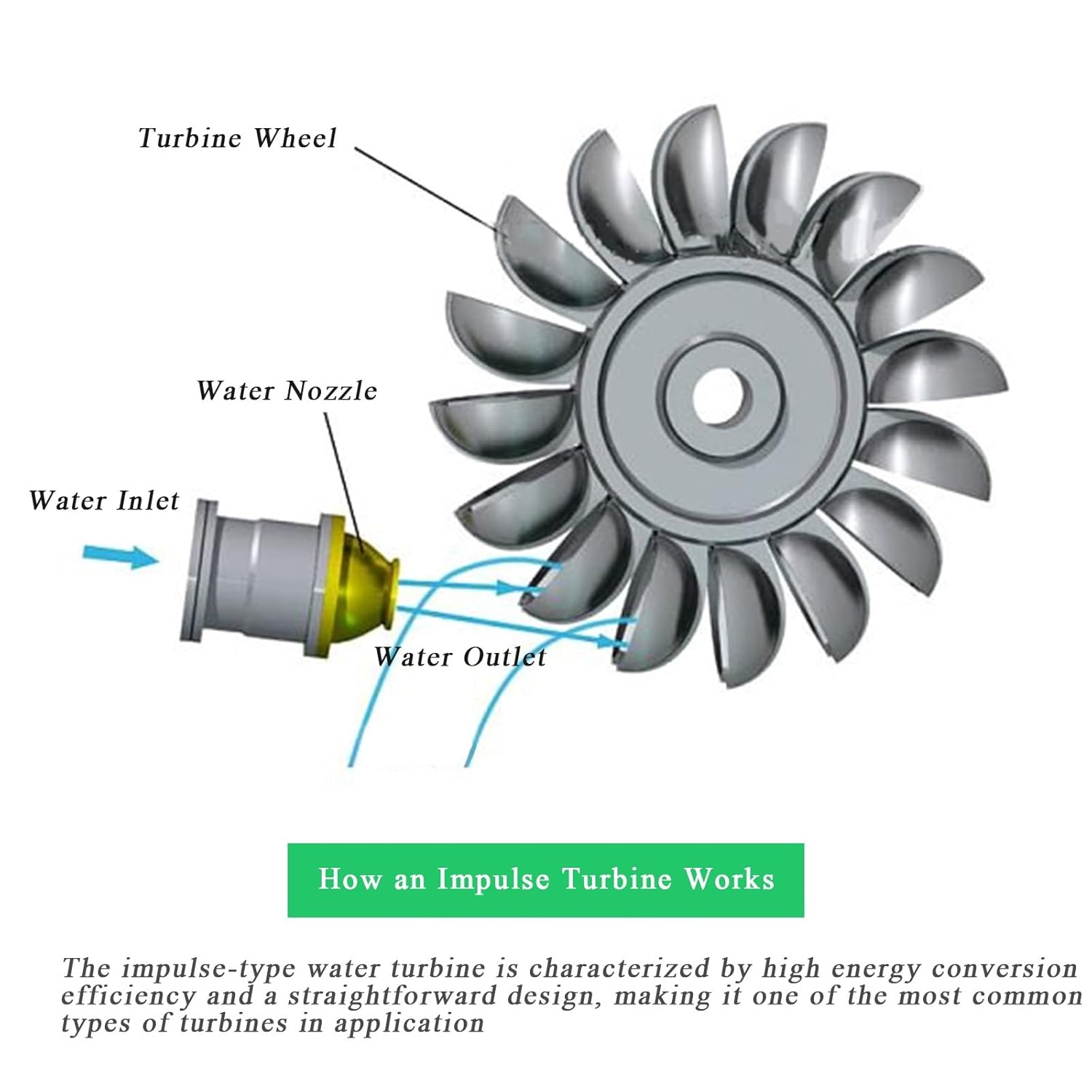 Turbine Wheel

Water Nozzle

Water Inlet

Water Outlet

How an Impulse Turbine Works

The impulse-type water turbine is characterized by high energy conversion efficiency and a straightforward design, making it one of the most common types of turbines in application