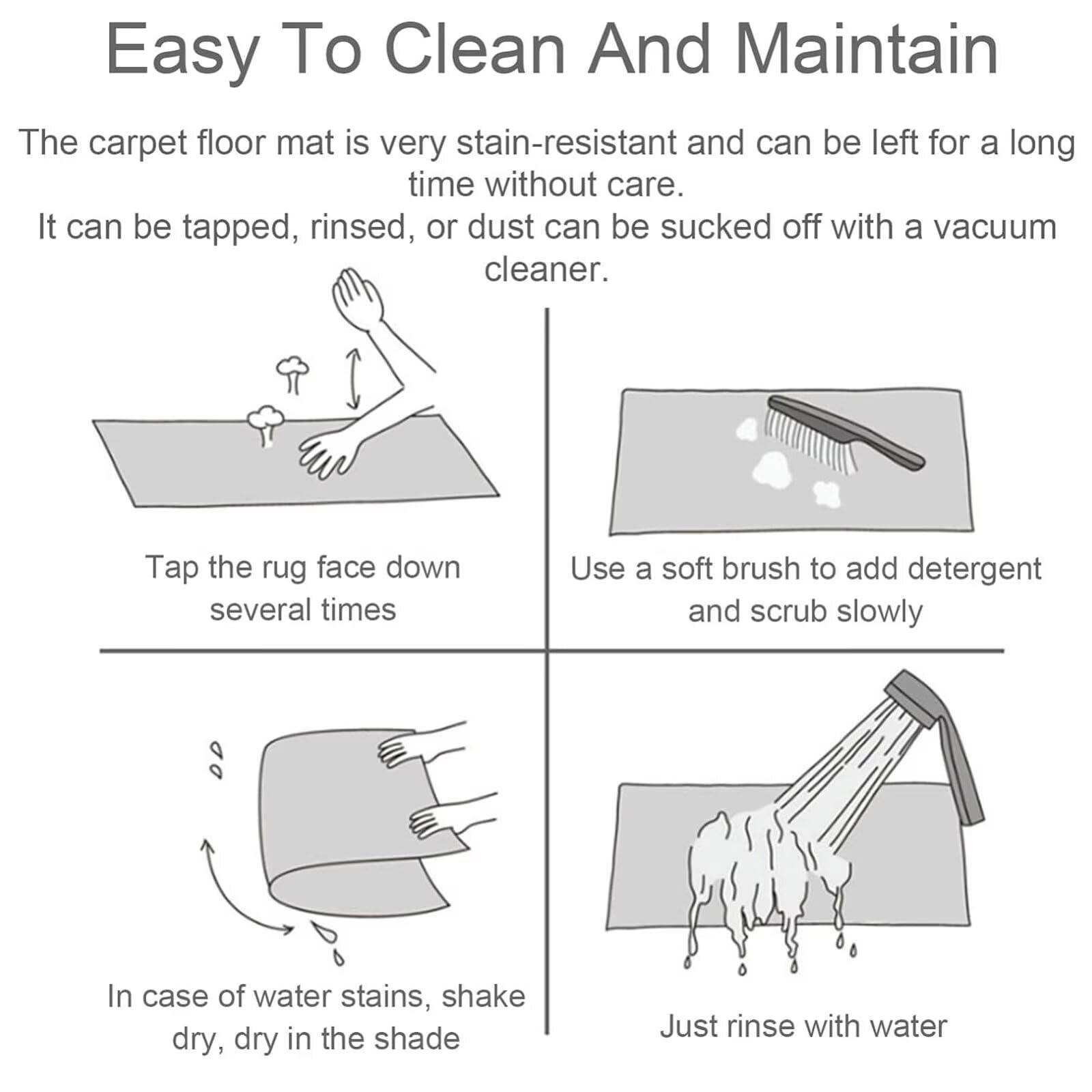 Easy To Clean And Maintain

The carpet floor mat is very stain-resistant and can be left for a long time without care.
It can be tapped, rinsed, or dust can be sucked off with a vacuum cleaner.

Tap the rug face down several times

Use a soft brush to add detergent and scrub slowly

In case of water stains, shake dry, dry in the shade

Just rinse with water