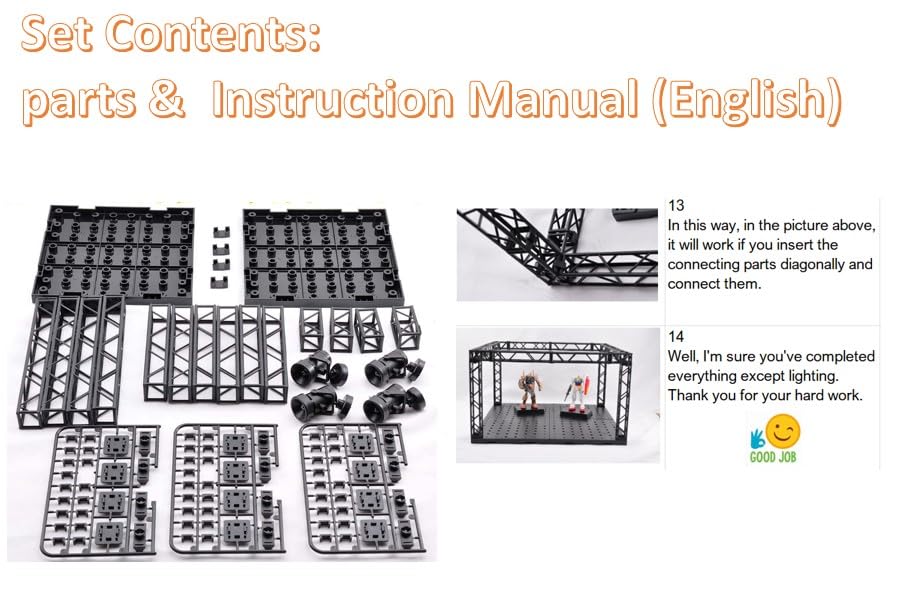 Set Contents:
parts & Instruction Manual (English)

13
In this way, in the picture above, it will work if you insert the connecting parts diagonally and connect them.

14
Well, I'm sure you've completed everything except lighting. Thank you for your hard work.

GOOD JOB