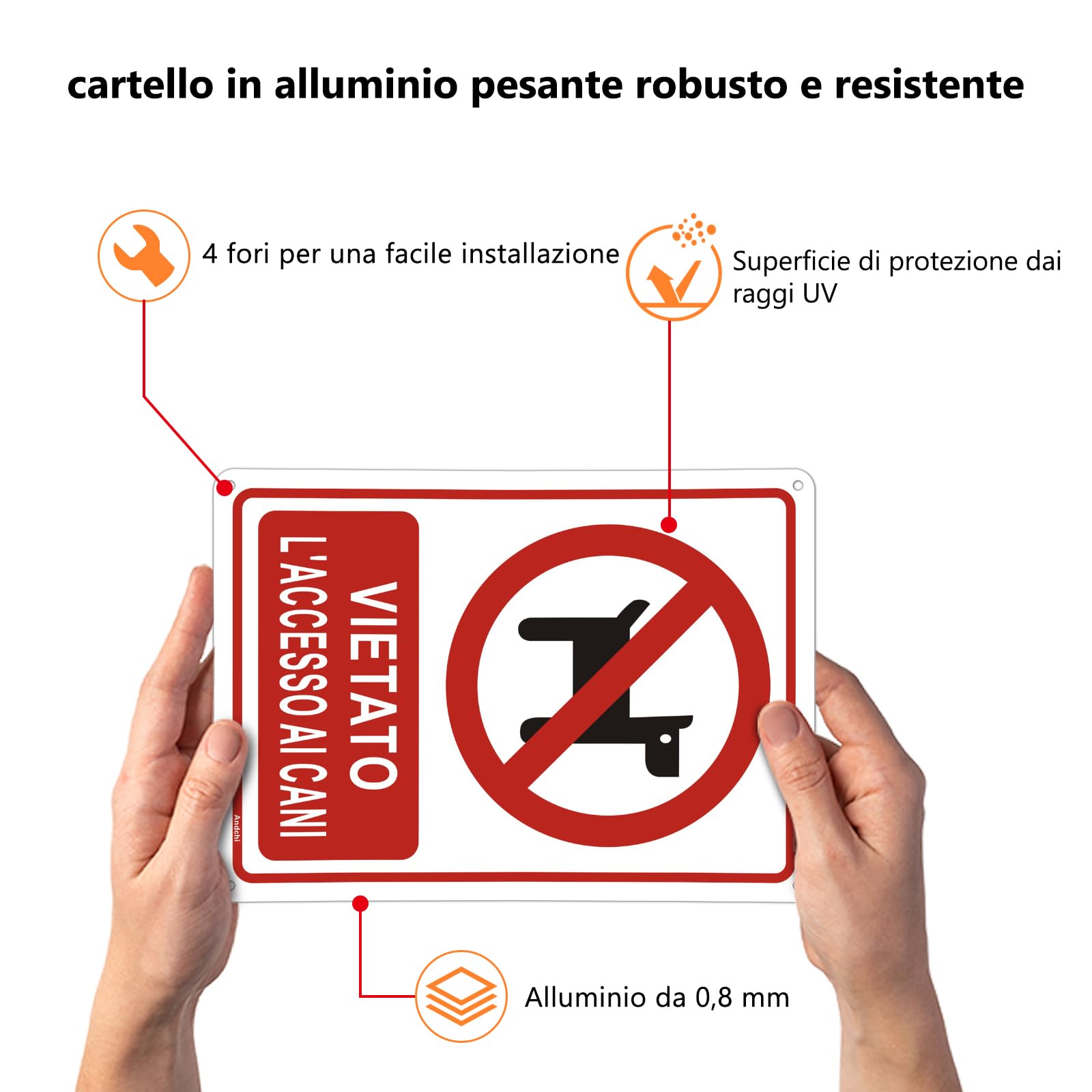 cartello in alluminio pesante robusto e resistente

4 fori per una facile installazione

Superficie di protezione dai raggi UV

VIETATO L'ACCESSO AI CANI

Andchi

Alluminio da 0,8 mm