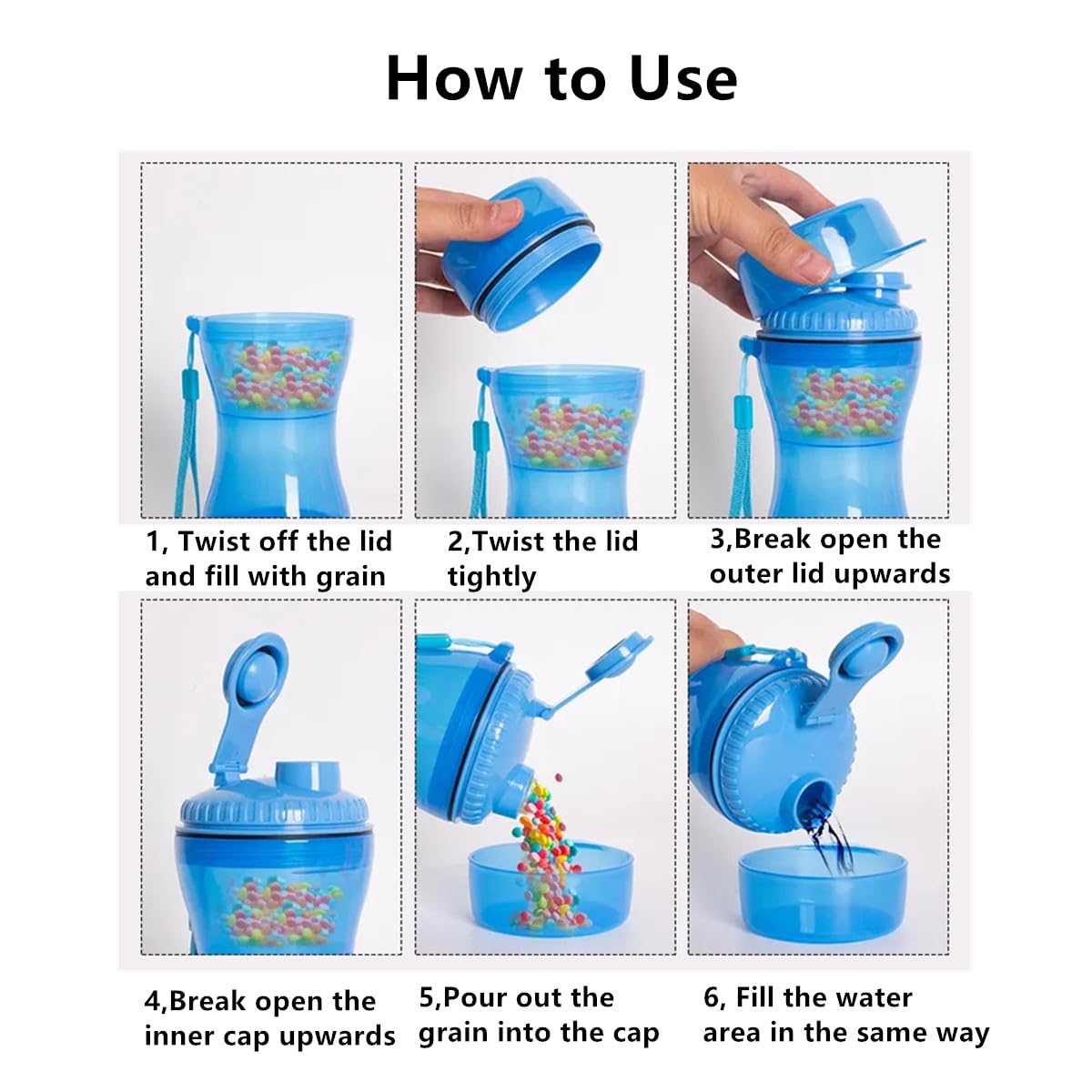 How to Use

1, Twist off the lid and fill with grain

2,Twist the lid tightly

3,Break open the outer lid upwards

4,Break open the inner cap upwards

5,Pour out the grain into the cap

6, Fill the water area in the same way