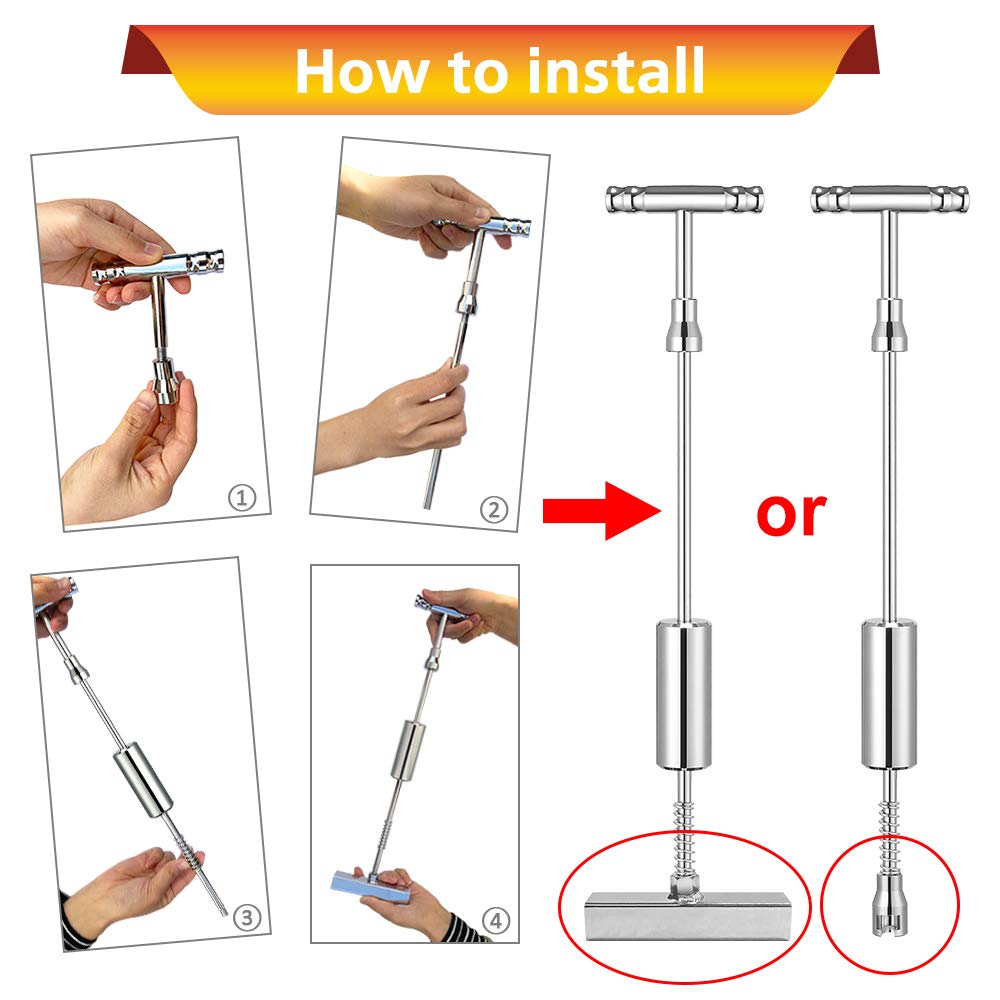 How to install

①

②

③

④

or