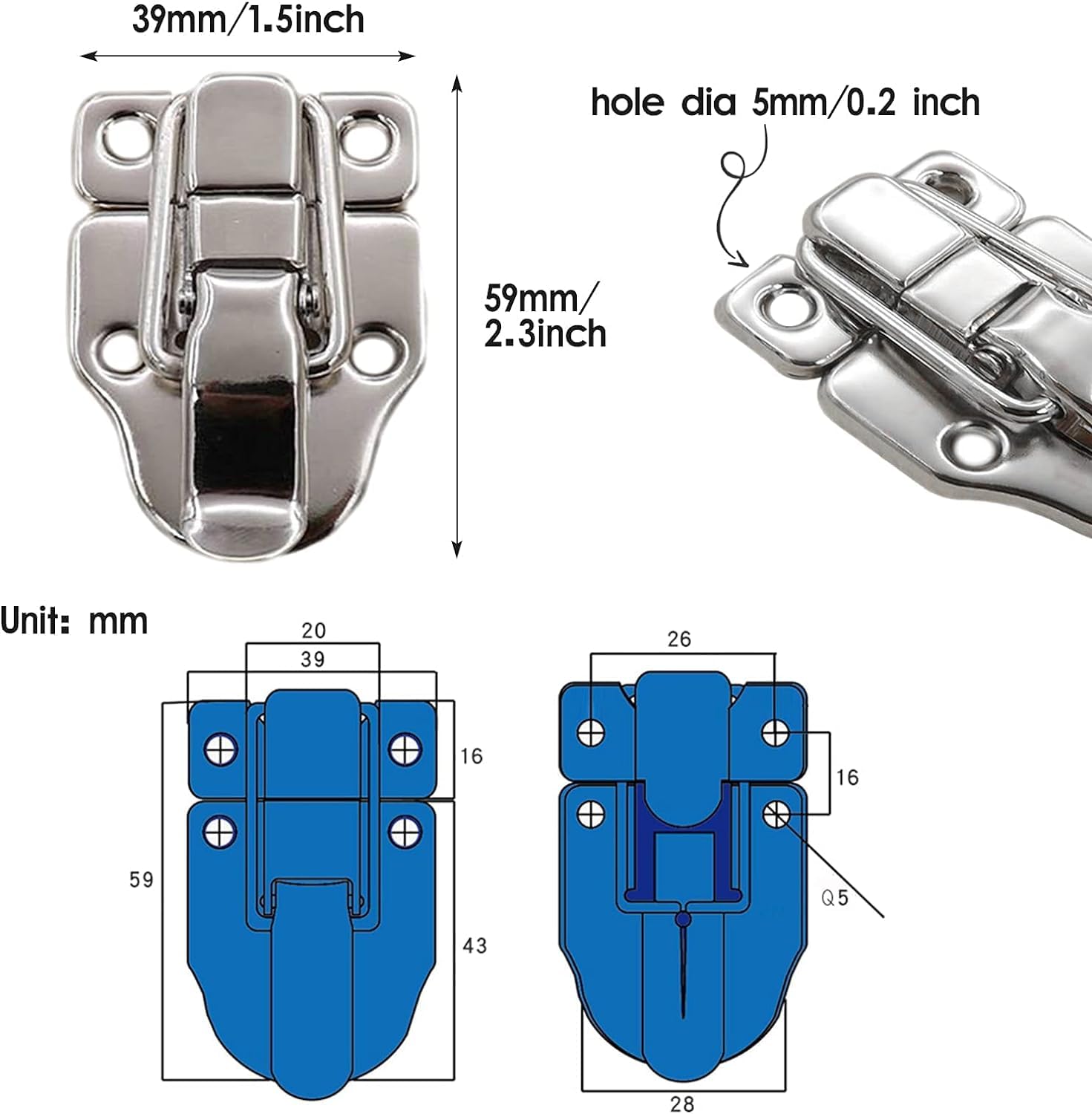 39mm/1.5inch

hole dia 5mm/0.2 inch

59mm/
2.3inch

Unit: mm

20
39
16
59
43

26
16
Q5
28