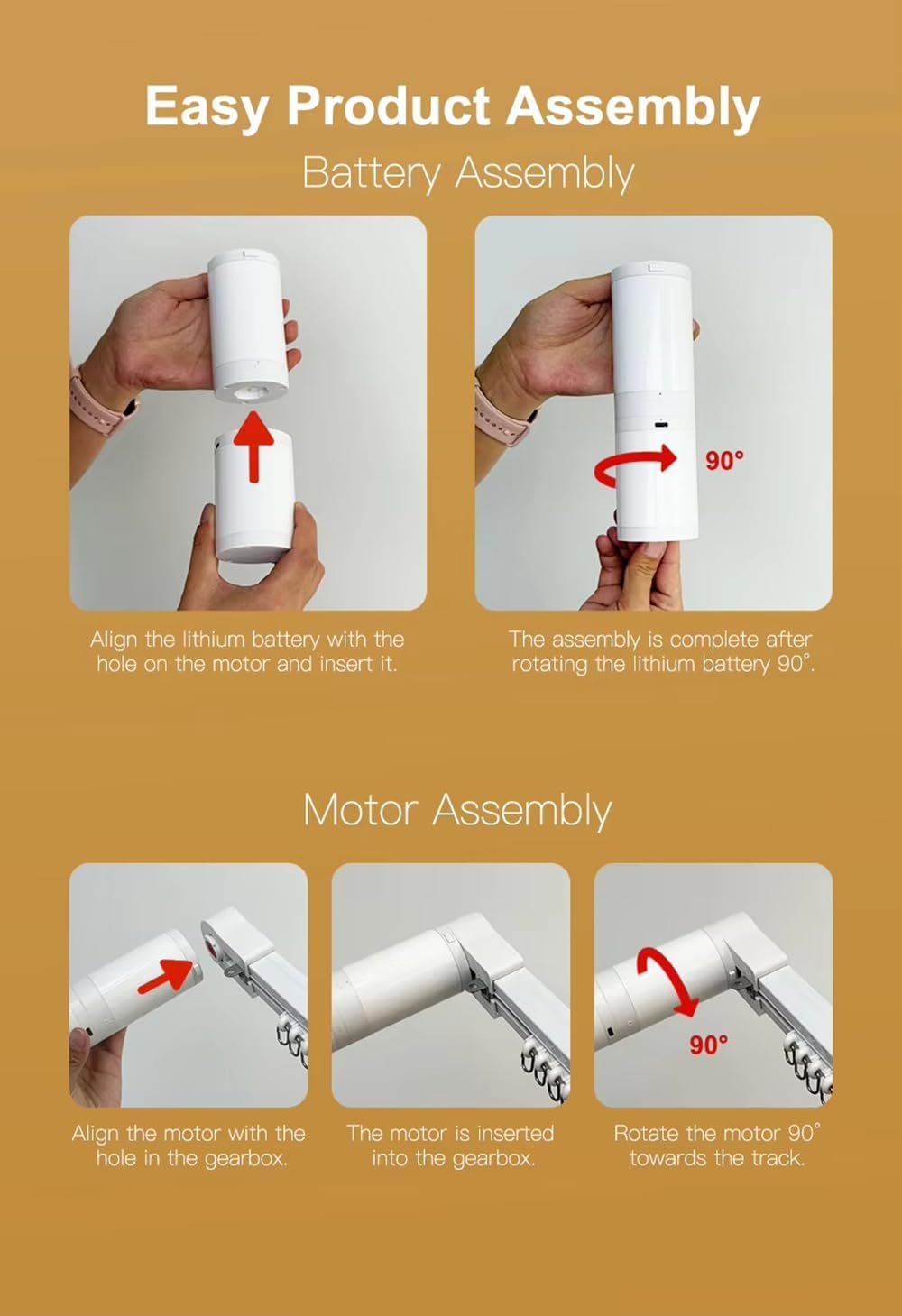 Easy Product Assembly

Battery Assembly

90°

Align the lithium battery with the hole on the motor and insert it.

The assembly is complete after rotating the lithium battery 90°.

Motor Assembly

90°

Align the motor with the hole in the gearbox.

The motor is inserted into the gearbox.

Rotate the motor 90° towards the track.