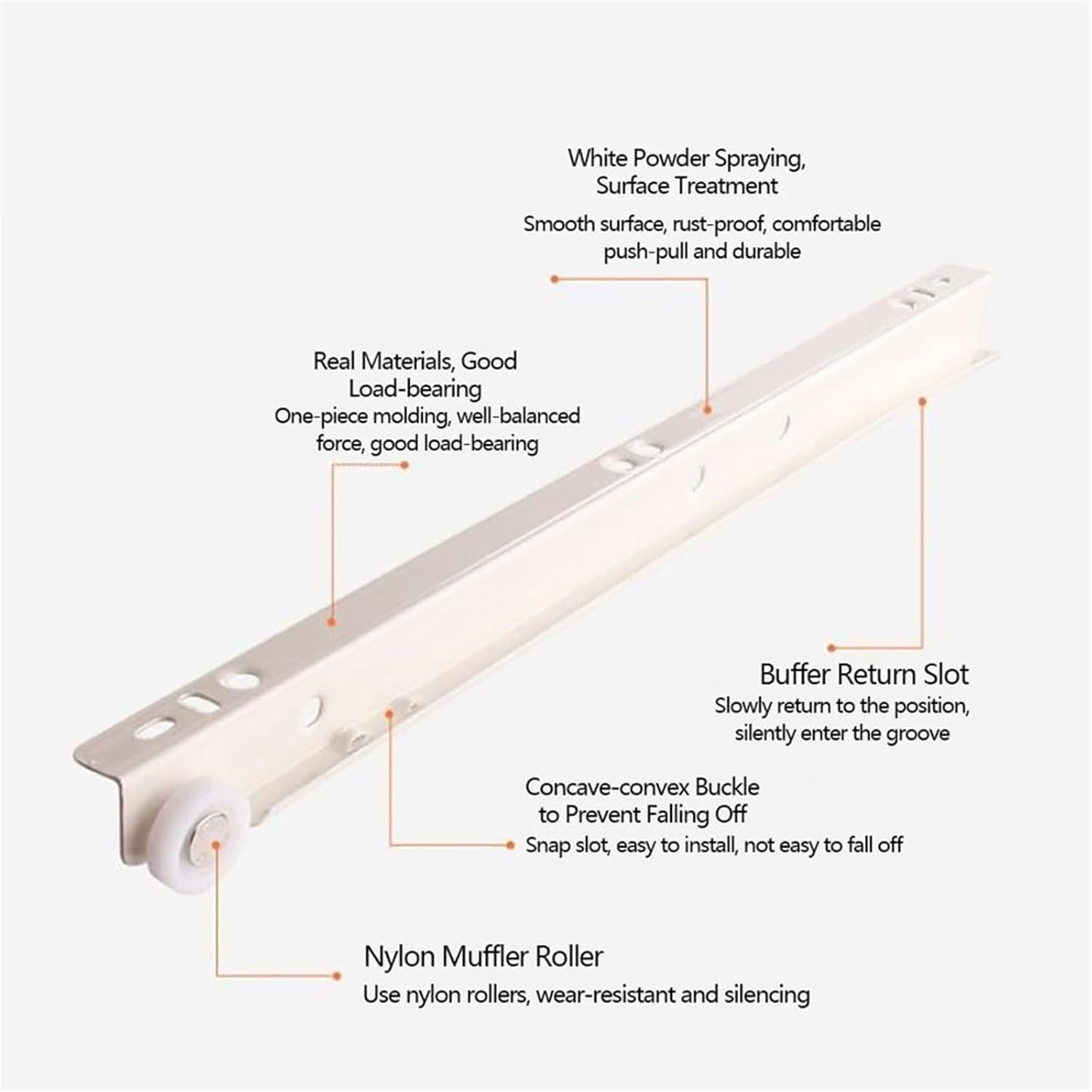 White Powder Spraying, Surface Treatment

Smooth surface, rust-proof, comfortable push-pull and durable

Real Materials, Good Load-bearing

One-piece molding, well-balanced force, good load-bearing

Buffer Return Slot

Slowly return to the position, silently enter the groove

Concave-convex Buckle to Prevent Falling Off

Snap slot, easy to install, not easy to fall off

Nylon Muffler Roller

Use nylon rollers, wear-resistant and silencing