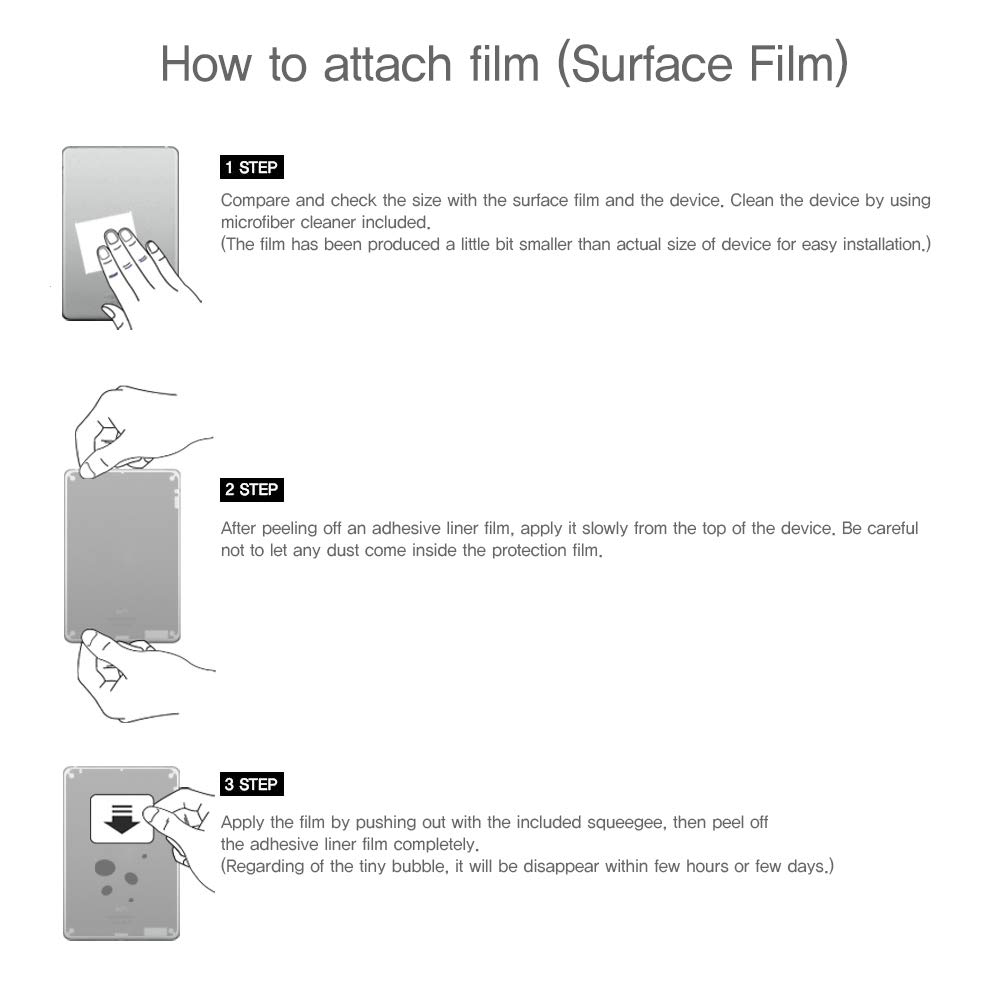 How to attach film (Surface Film)

1 STEP

Compare and check the size with the surface film and the device. Clean the device by using microfiber cleaner included.
(The film has been produced a little bit smaller than actual size of device for easy installation.)

2 STEP

After peeling off an adhesive liner film, apply it slowly from the top of the device. Be careful not to let any dust come inside the protection film.

3 STEP

Apply the film by pushing out with the included squeegee, then peel off the adhesive liner film completely.
(Regarding of the tiny bubble, it will be disappear within few hours or few days.)