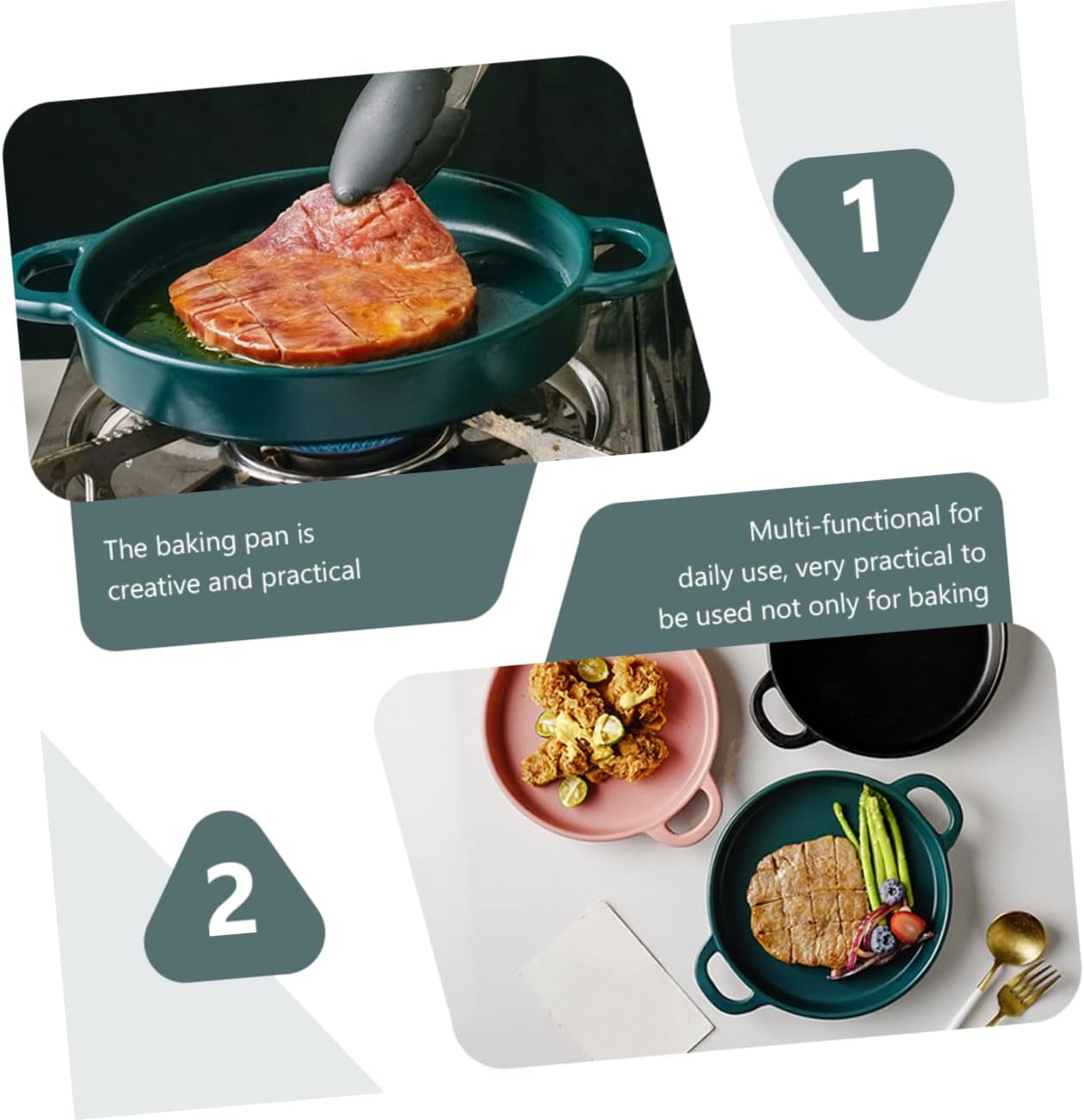 1

The baking pan is creative and practical

Multi-functional for daily use, very practical to be used not only for baking

2