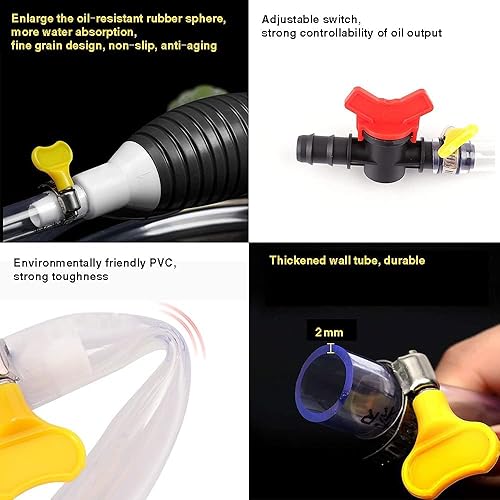 Enlarge the oil-resistant rubber sphere, more water absorption, fine grain design, non-slip, anti-aging

Adjustable switch, strong controllability of oil output

Environmentally friendly PVC, strong toughness

Thickened wall tube, durable

2mm