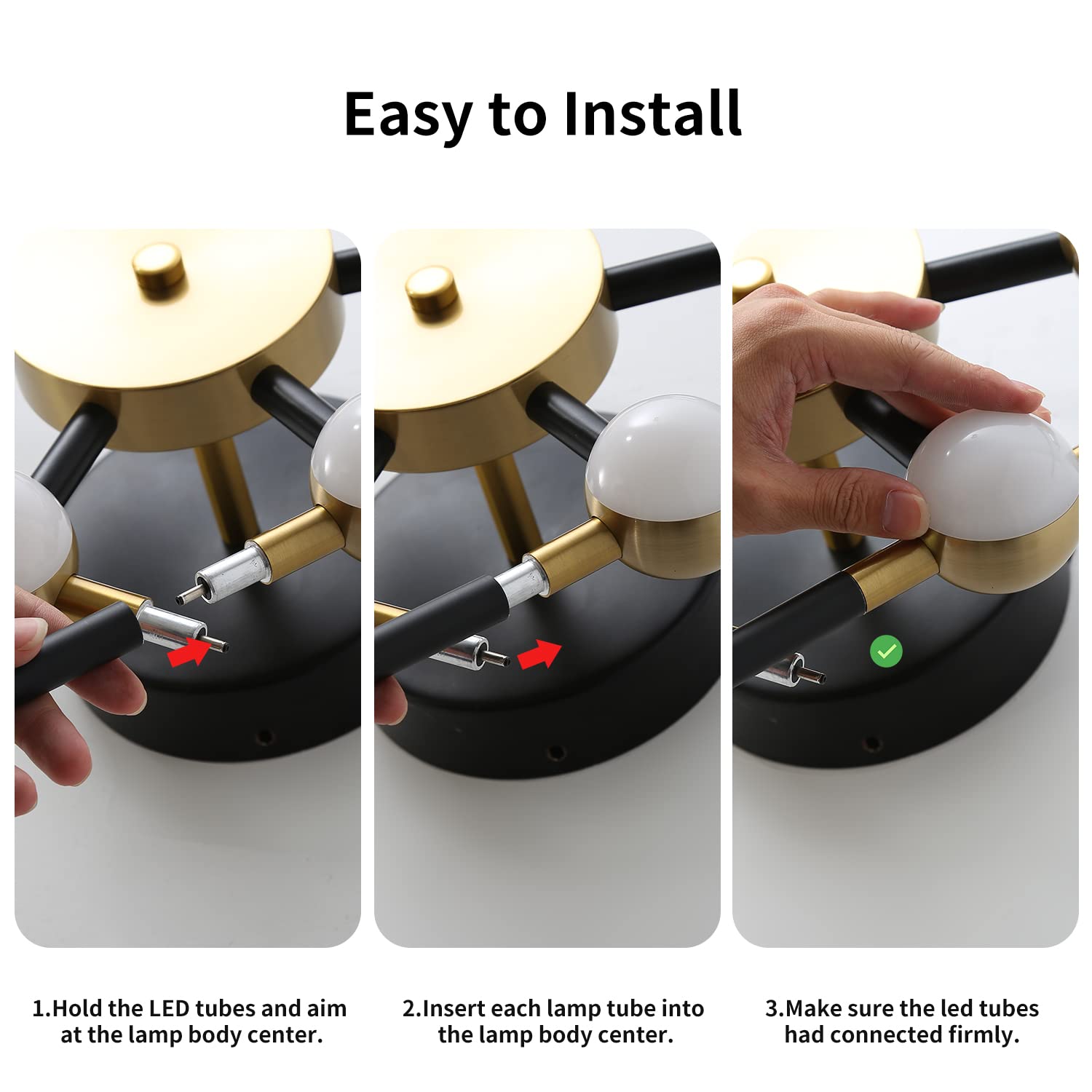 Easy to Install

1.Hold the LED tubes and aim at the lamp body center.

2.Insert each lamp tube into the lamp body center.

3.Make sure the led tubes had connected firmly.