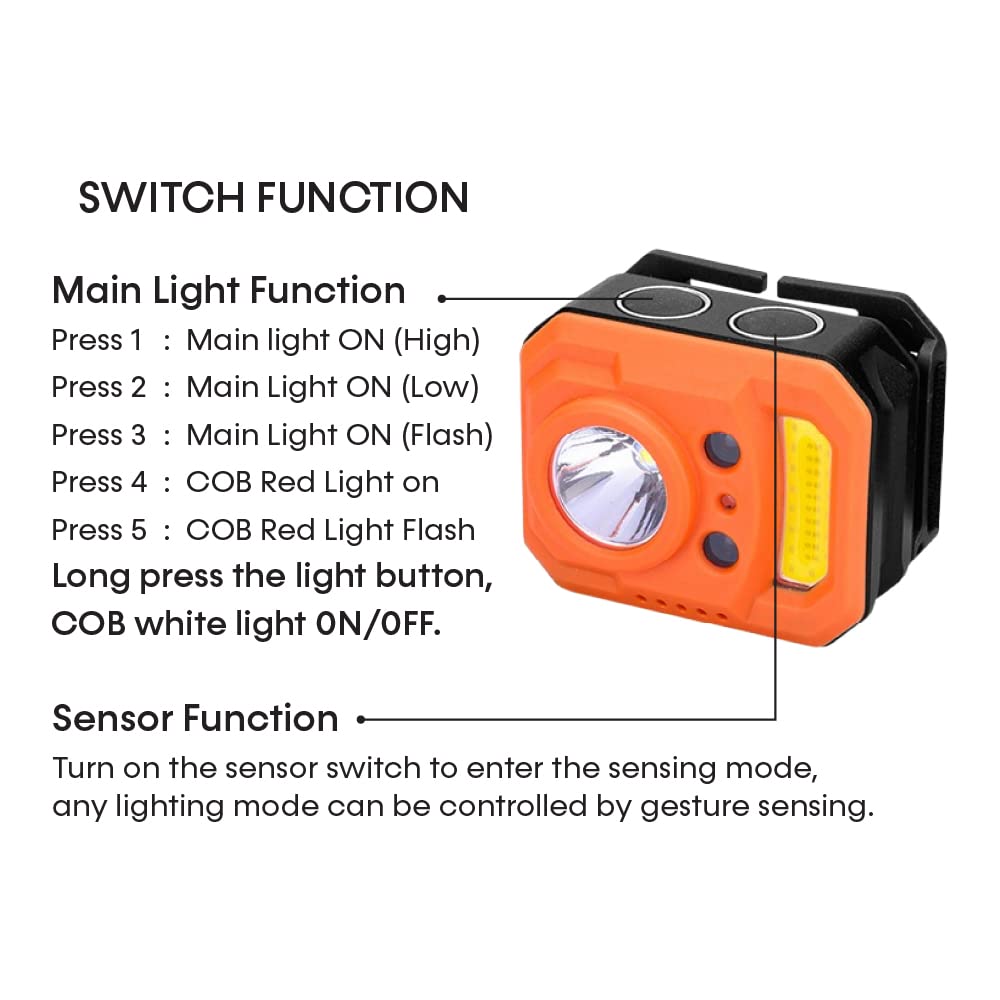 SWITCH FUNCTION

Main Light Function

Press 1 : Main light ON (High)
Press 2 : Main Light ON (Low)
Press 3 : Main Light ON (Flash)
Press 4 : COB Red Light on
Press 5 : COB Red Light Flash

Long press the light button, COB white light 0N/0FF.

Sensor Function

Turn on the sensor switch to enter the sensing mode, any lighting mode can be controlled by gesture sensing.