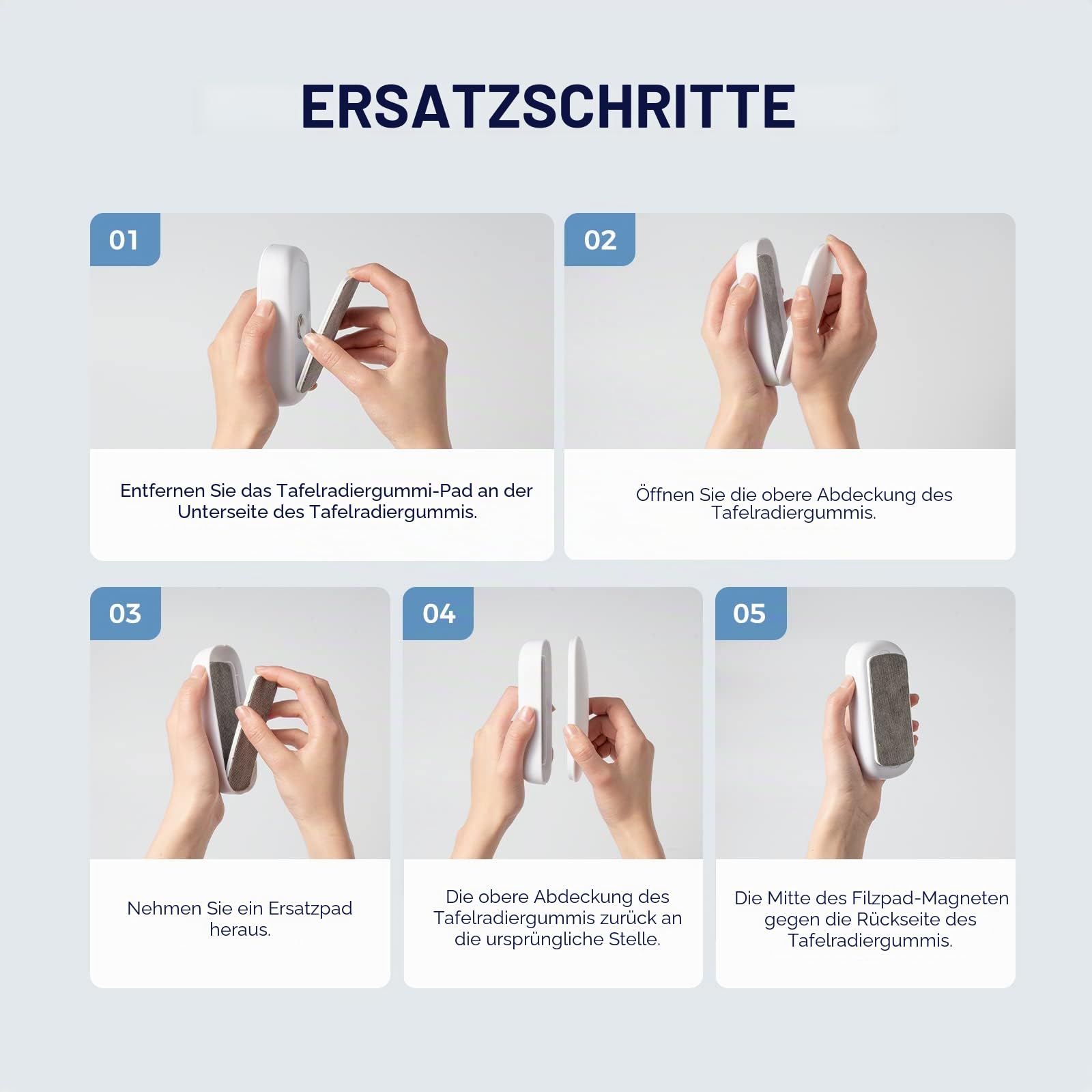 ERSATZSCHRITTE

01

Entfernen Sie das Tafelradiergummi-Pad an der Unterseite des Tafelradiergummis.

02

Öffnen Sie die obere Abdeckung des Tafelradiergummis.

03

Nehmen Sie ein Ersatzpad heraus.

04

Die obere Abdeckung des Tafelradiergummis zurück an die ursprüngliche Stelle.

05

Die Mitte des Filzpad-Magneten gegen die Rückseite des Tafelradiergummis.