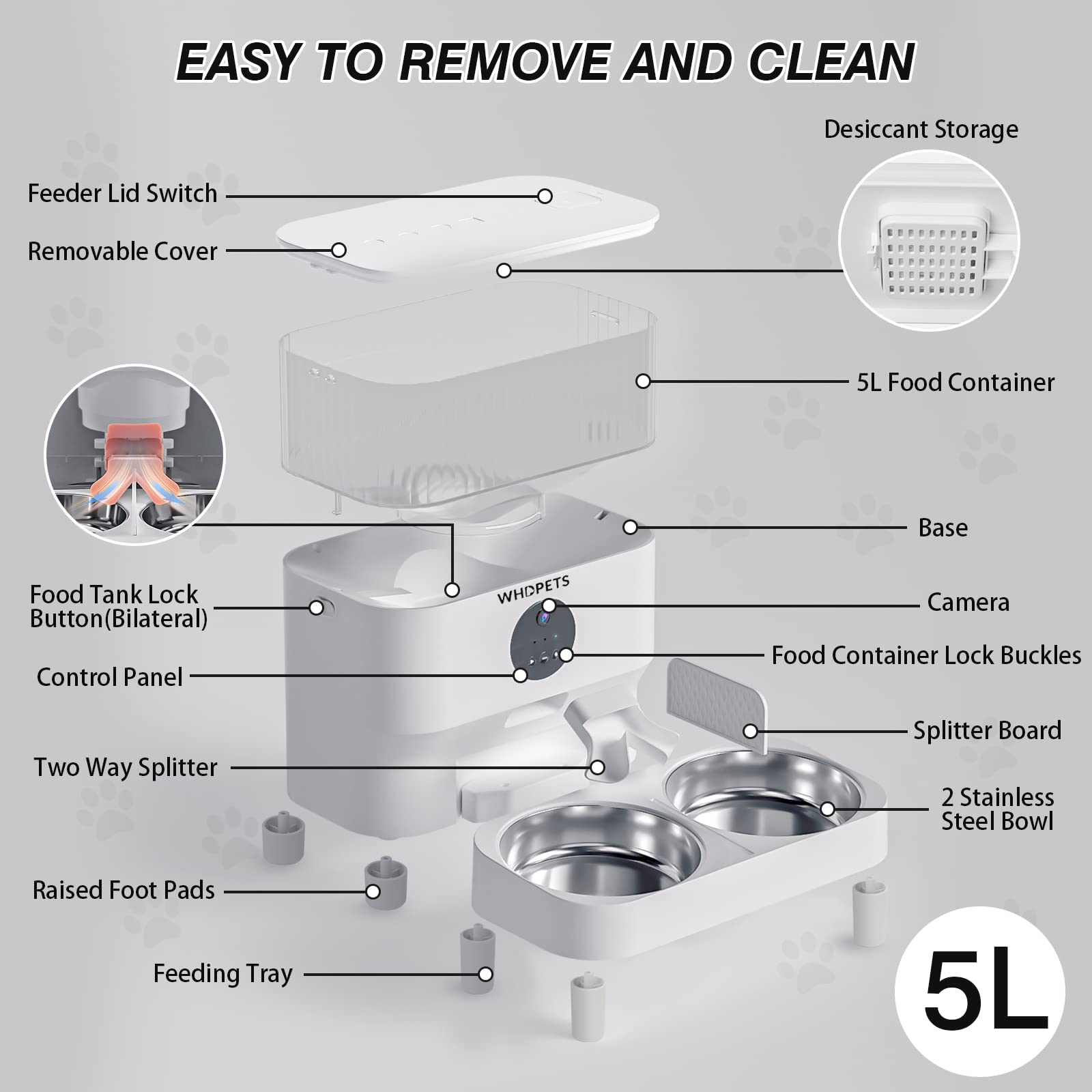 EASY TO REMOVE AND CLEAN

Desiccant Storage

Feeder Lid Switch

Removable Cover

5L Food Container

Base

Food Tank Lock Button(Bilateral)

WHDPETS

Camera

Food Container Lock Buckles

Control Panel

Splitter Board

Two Way Splitter

2 Stainless Steel Bowl

Raised Foot Pads

Feeding Tray

5L