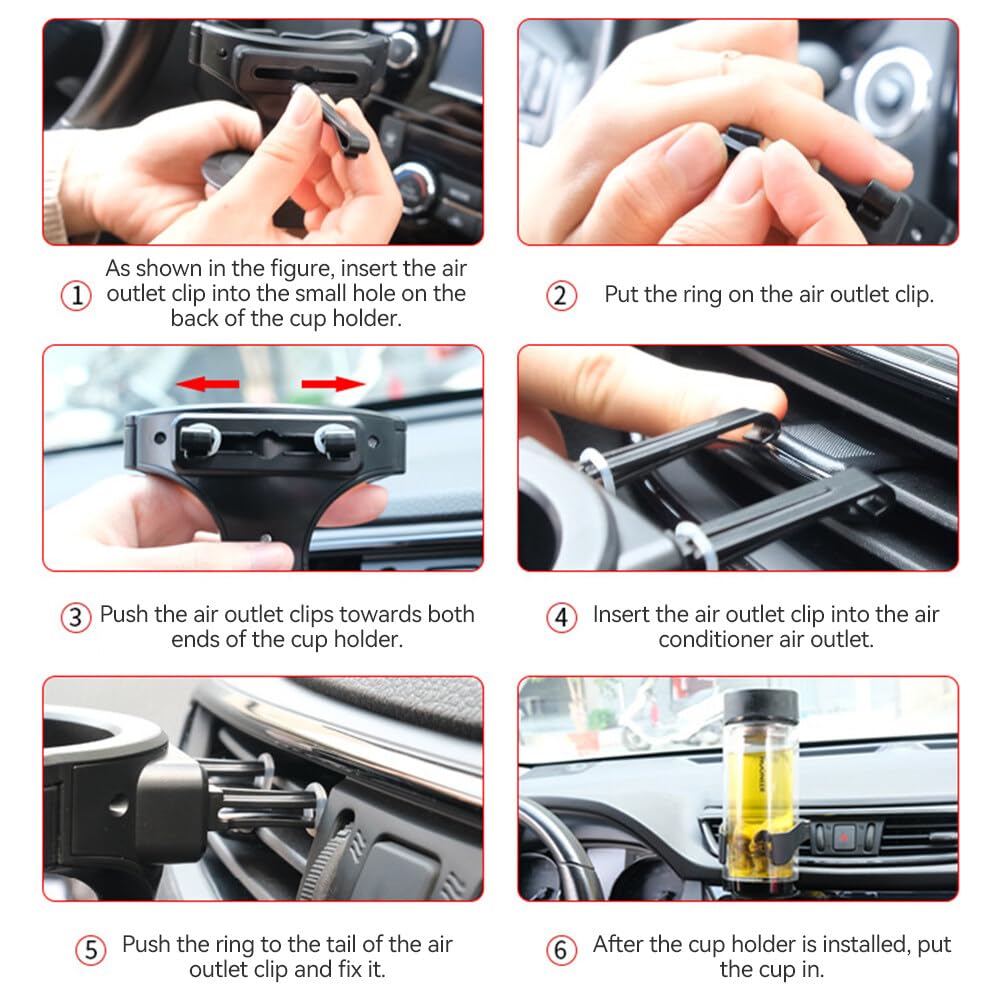 ① As shown in the figure, insert the air outlet clip into the small hole on the back of the cup holder.

② Put the ring on the air outlet clip.

③ Push the air outlet clips towards both ends of the cup holder.

④ Insert the air outlet clip into the air conditioner air outlet.

⑤ Push the ring to the tail of the air outlet clip and fix it.

⑥ After the cup holder is installed, put the cup in.