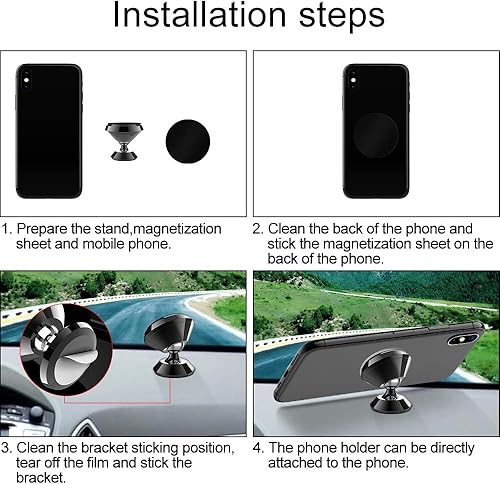 Installation steps

1. Prepare the stand,magnetization sheet and mobile phone.

2. Clean the back of the phone and stick the magnetization sheet on the back of the phone.

3. Clean the bracket sticking position, tear off the film and stick the bracket.

4. The phone holder can be directly attached to the phone.