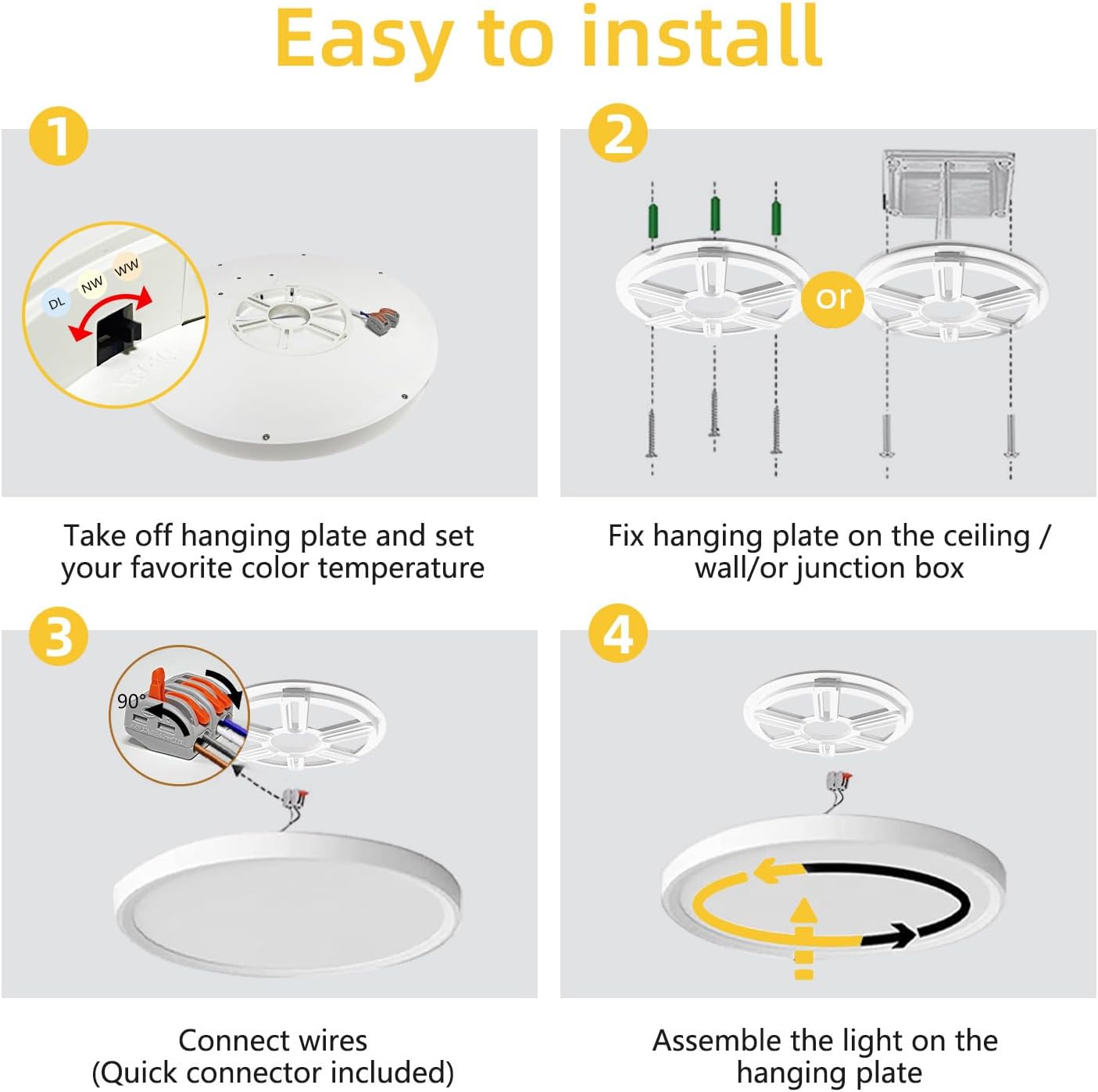 Easy to install

1

DL NW WW

Take off hanging plate and set your favorite color temperature

2

or

Fix hanging plate on the ceiling / wall/or junction box

3

90°

Connect wires (Quick connector included)

4

Assemble the light on the hanging plate