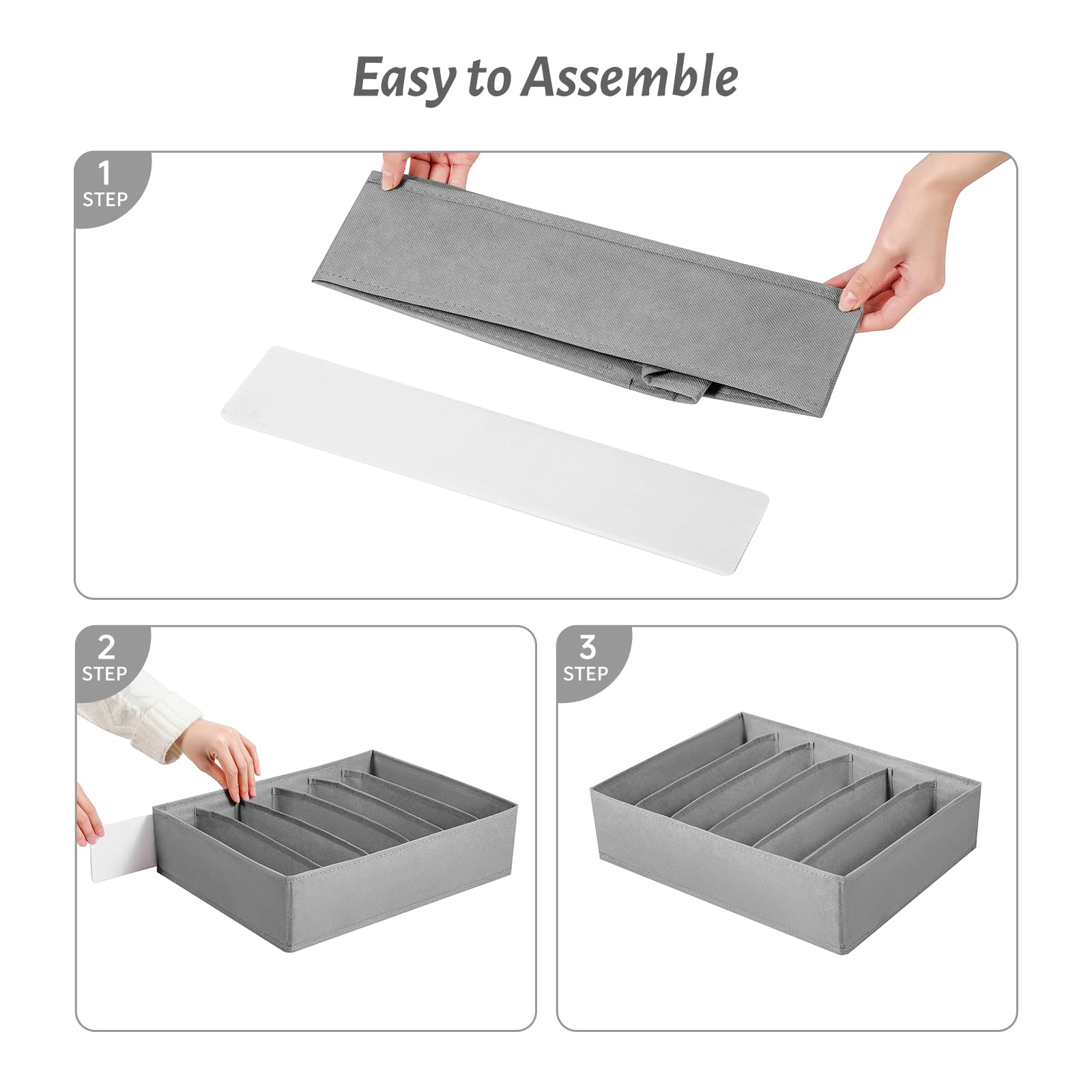 Easy to Assemble

1
STEP

2
STEP

3
STEP