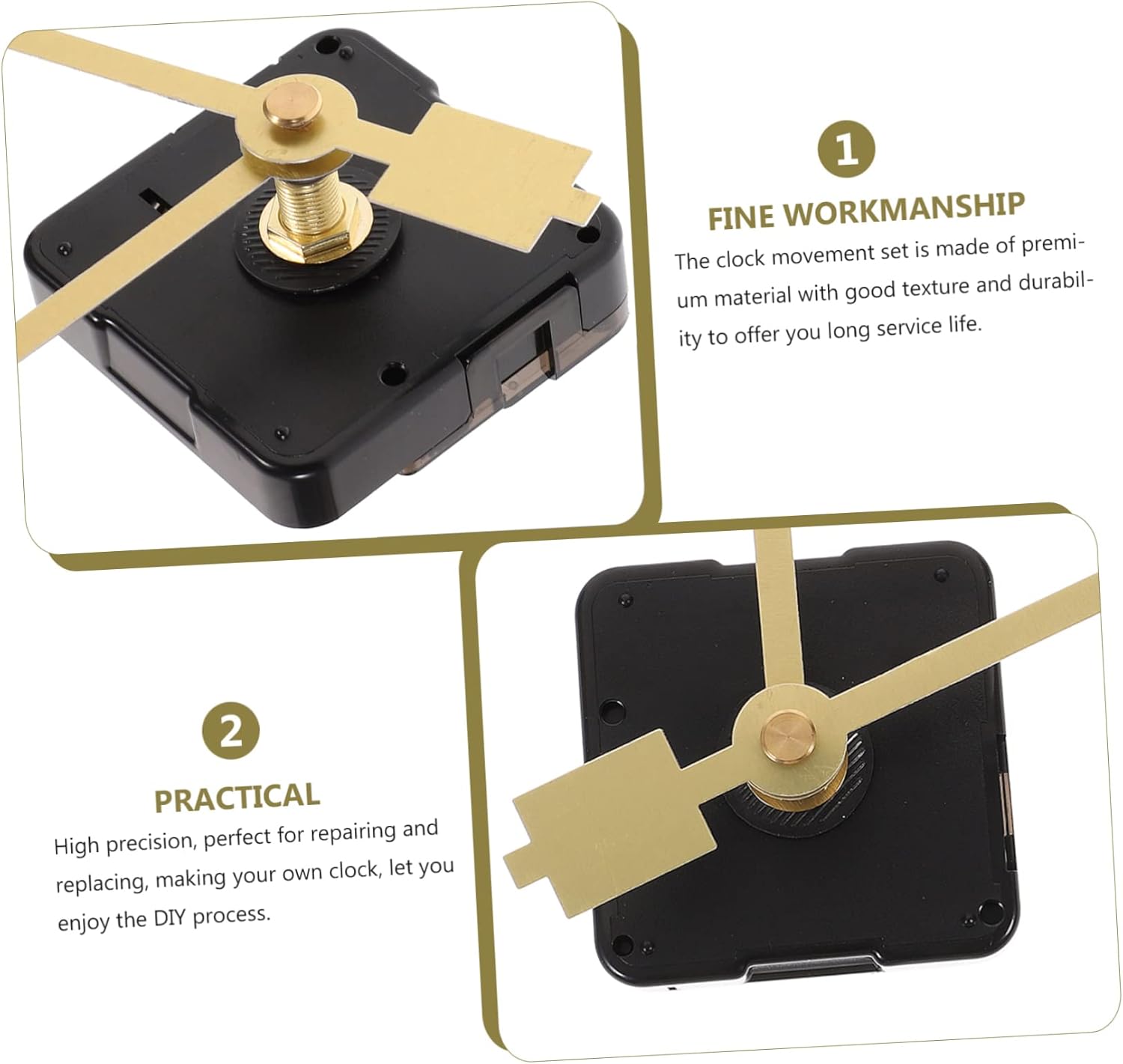 1

FINE WORKMANSHIP

The clock movement set is made of premium material with good texture and durability to offer you long service life.

2

PRACTICAL

High precision, perfect for repairing and replacing, making your own clock, let you enjoy the DIY process.