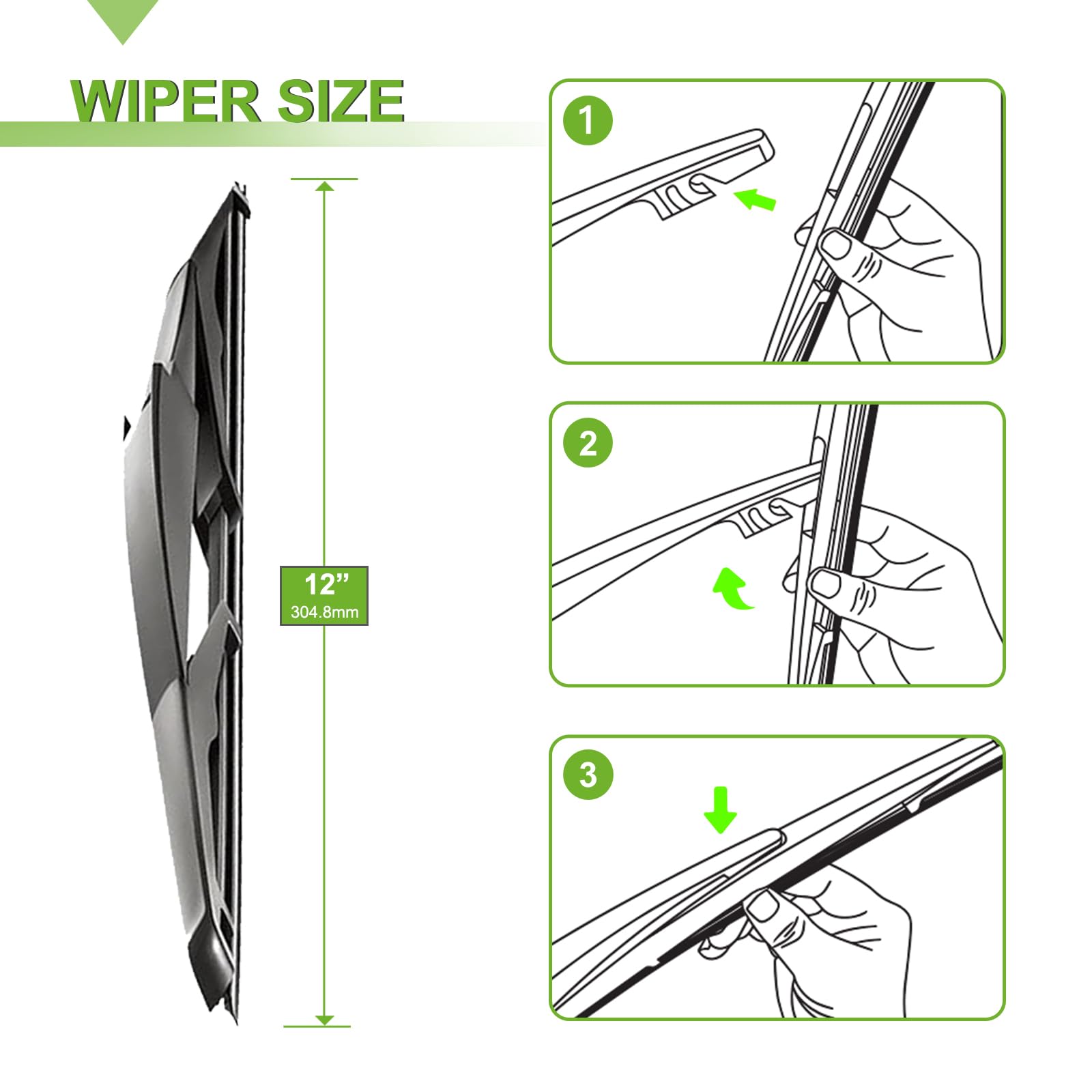 WIPER SIZE

12”
304.8mm

1

2

3