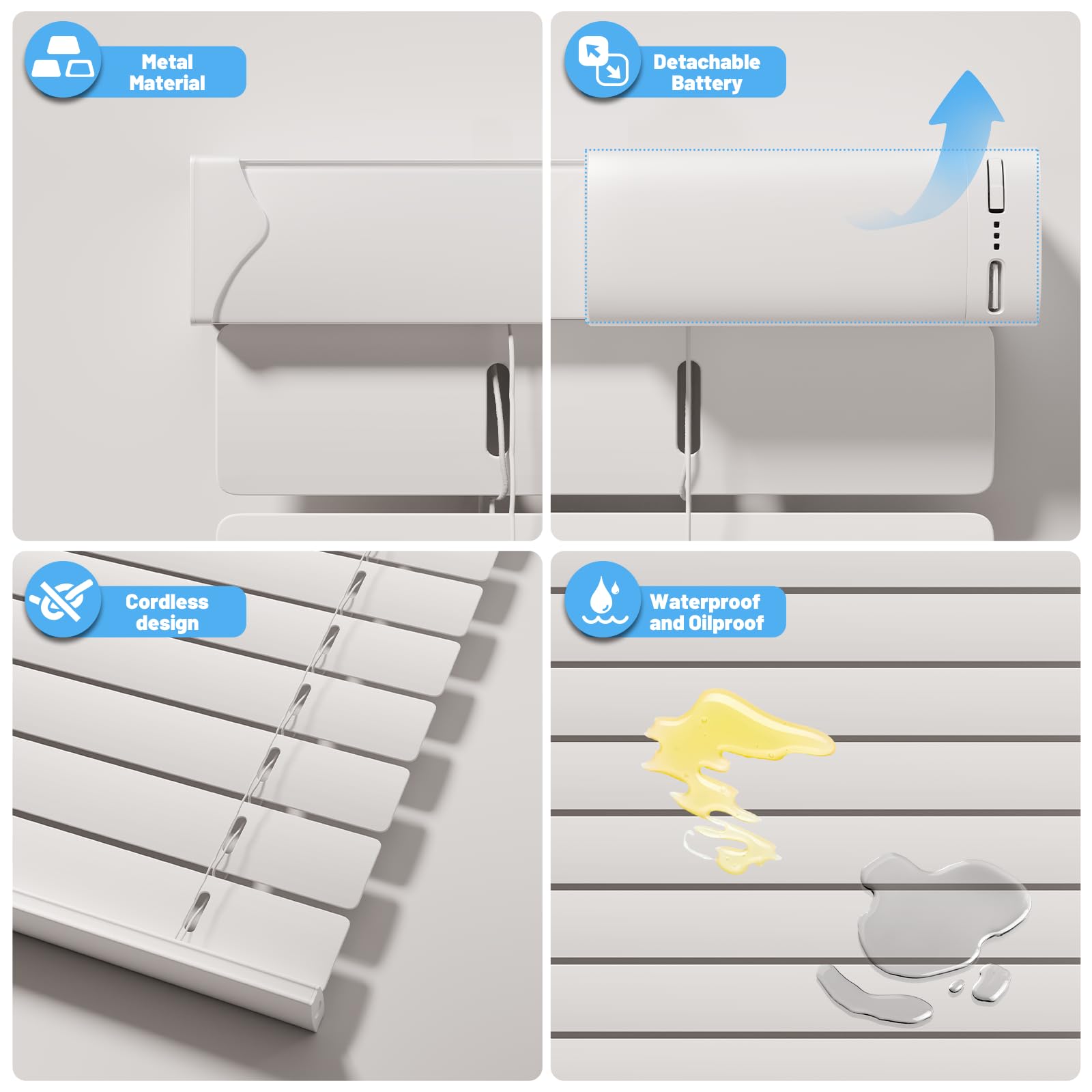 Metal Material

Detachable Battery

Cordless design

Waterproof and Oilproof