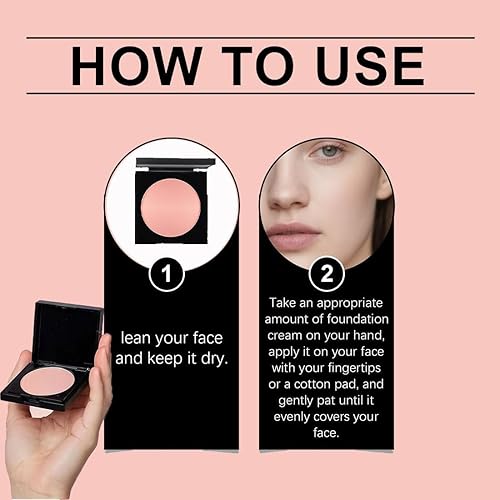 HOW TO USE

1

lean your face and keep it dry.

2

Take an appropriate amount of foundation cream on your hand, apply it on your face with your fingertips or a cotton pad, and gently pat until it evenly covers your face.