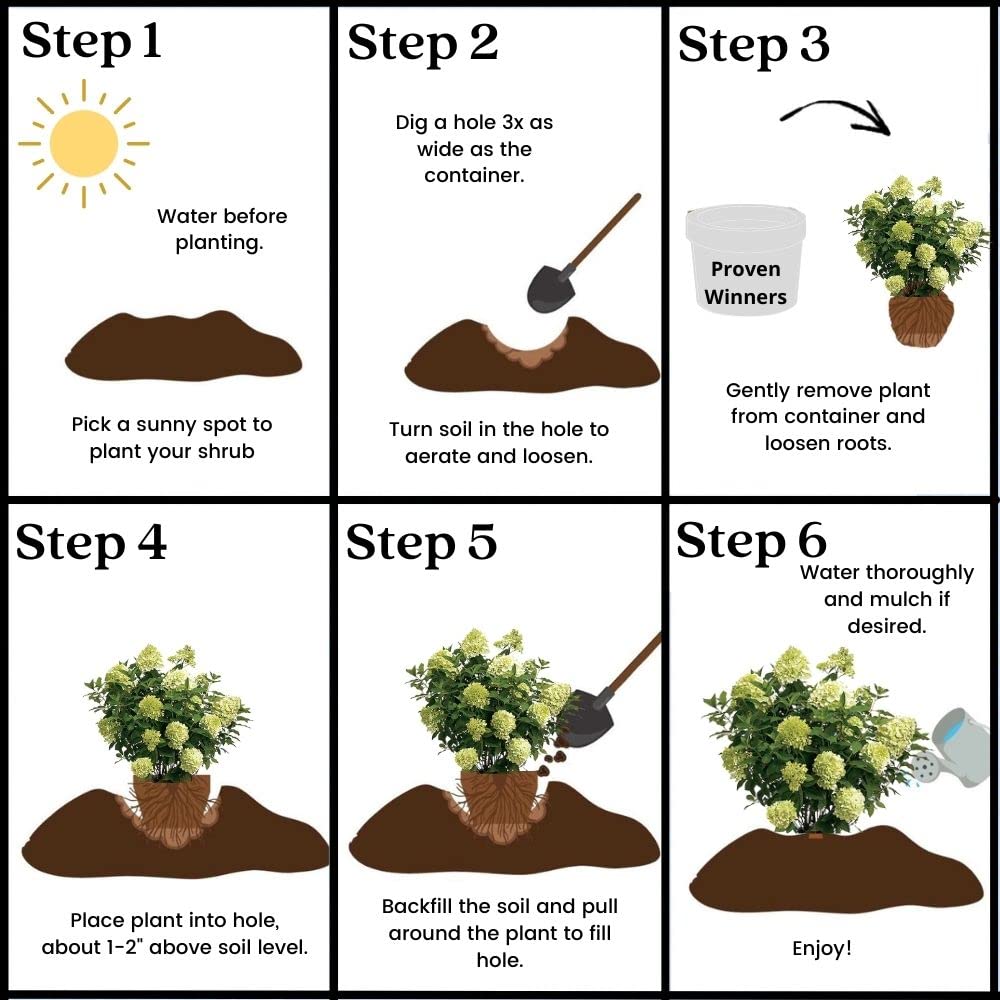 Step 1

Water before planting.

Pick a sunny spot to plant your shrub

Step 2

Dig a hole 3x as wide as the container.

Turn soil in the hole to aerate and loosen.

Step 3

Proven Winners

Gently remove plant from container and loosen roots.

Step 4

Place plant into hole, about 1-2" above soil level.

Step 5

Backfill the soil and pull around the plant to fill hole.

Step 6

Water thoroughly and mulch if desired.

Enjoy!