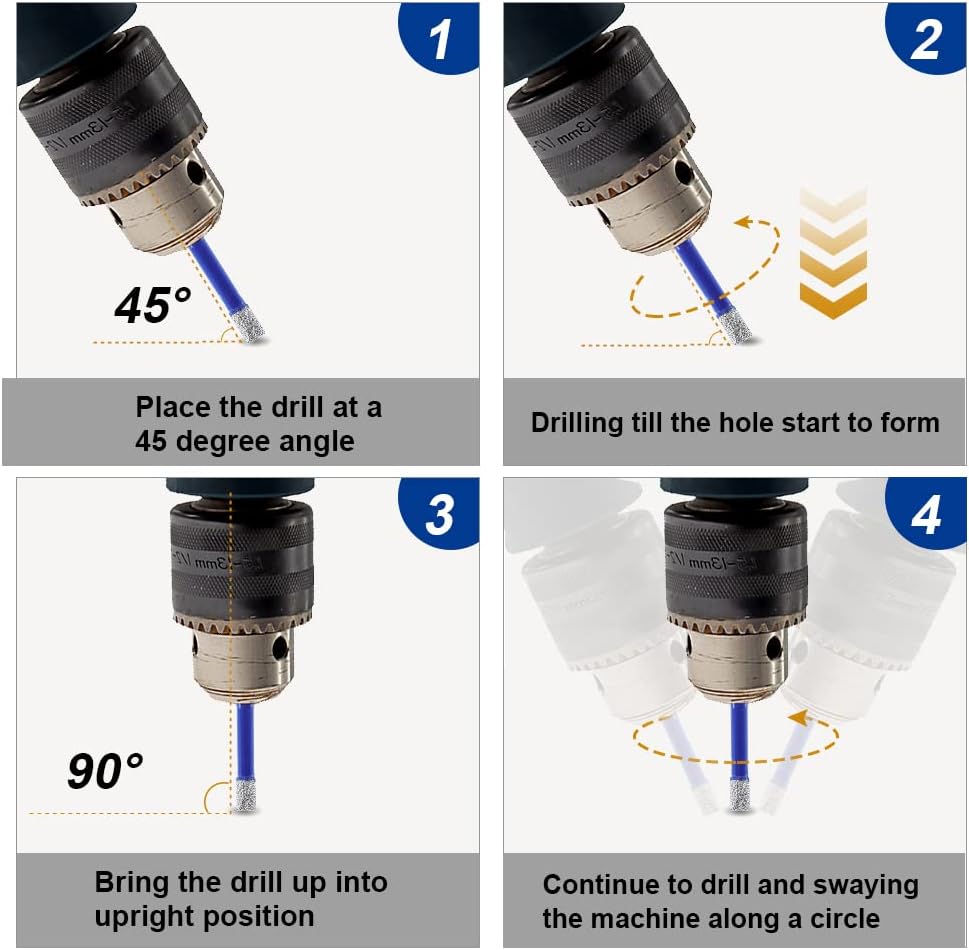 1

45°

Place the drill at a 45 degree angle

2

Drilling till the hole start to form

3

90°

Bring the drill up into upright position

4

Continue to drill and swaying the machine along a circle