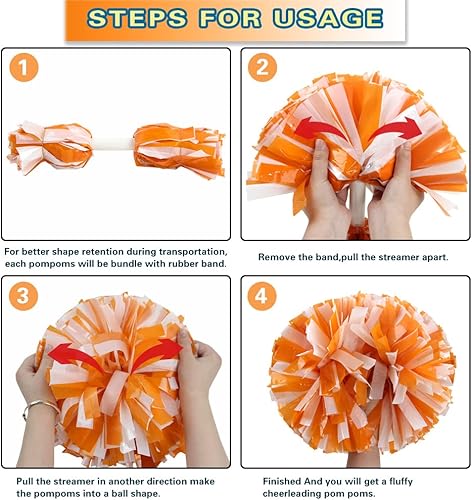 STEPS FOR USAGE

1

For better shape retention during transportation, each pompoms will be bundle with rubber band.

2

Remove the band,pull the streamer apart.

3

Pull the streamer in another direction make the pompoms into a ball shape.

4

Finished And you will get a fluffy cheerleading pom poms.