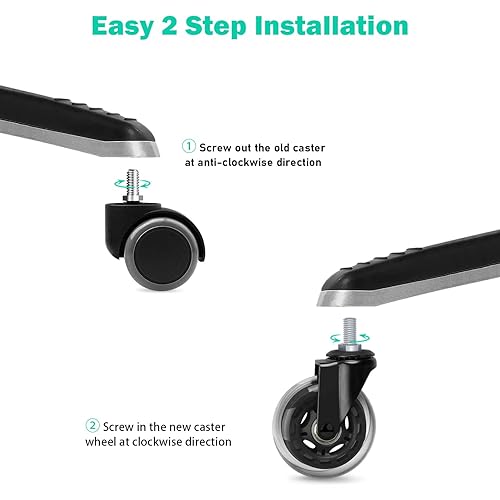 Easy 2 Step Installation

① Screw out the old caster at anti-clockwise direction

② Screw in the new caster wheel at clockwise direction