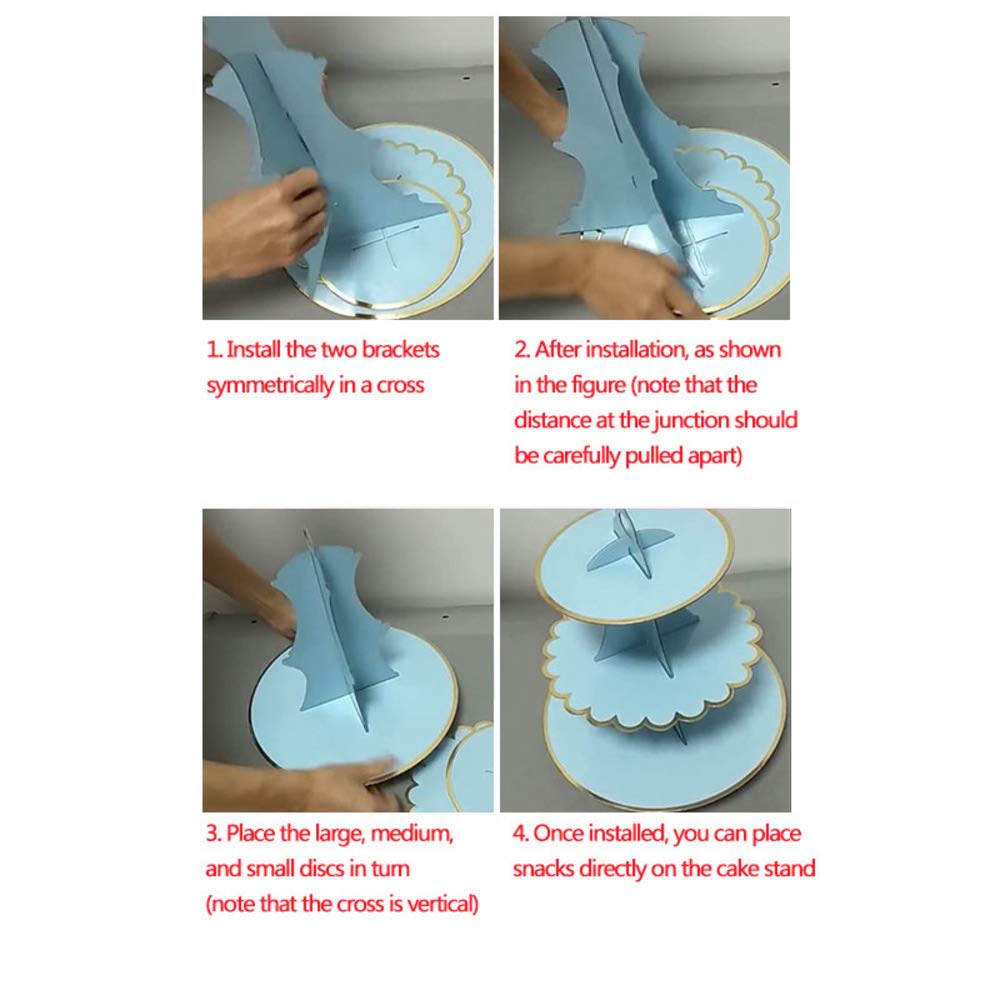 1. Install the two brackets symmetrically in a cross

2. After installation, as shown in the figure (note that the distance at the junction should be carefully pulled apart)

3. Place the large, medium, and small discs in turn (note that the cross is vertical)

4. Once installed, you can place snacks directly on the cake stand