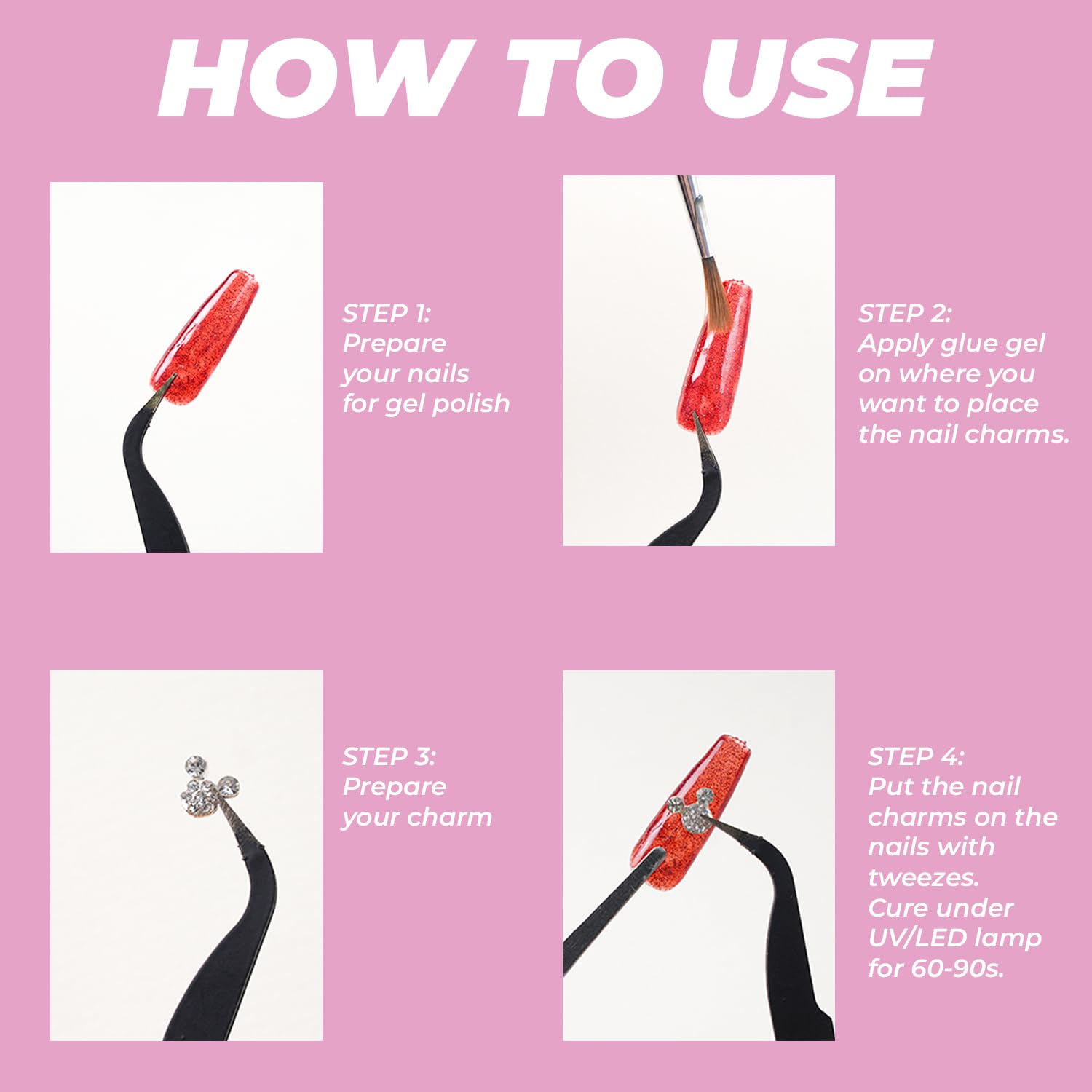 HOW TO USE

STEP 1:
Prepare your nails for gel polish

STEP 2:
Apply glue gel on where you want to place the nail charms.

STEP 3:
Prepare your charm

STEP 4:
Put the nail charms on the nails with tweezes.
Cure under UV/LED lamp for 60-90s.