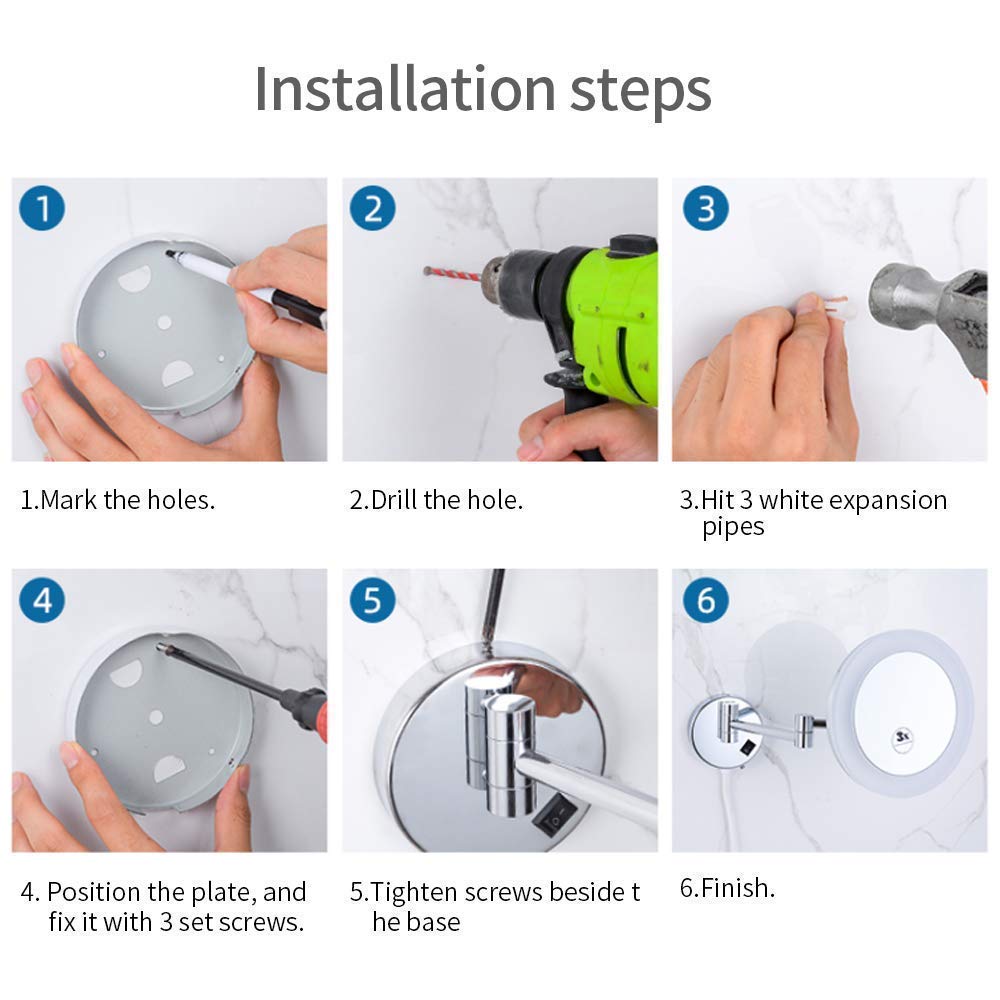 Installation steps

1

1.Mark the holes.

2

2.Drill the hole.

3

3.Hit 3 white expansion pipes

4

4. Position the plate, and fix it with 3 set screws.

5

5.Tighten screws beside t he base

6

3x

6.Finish.