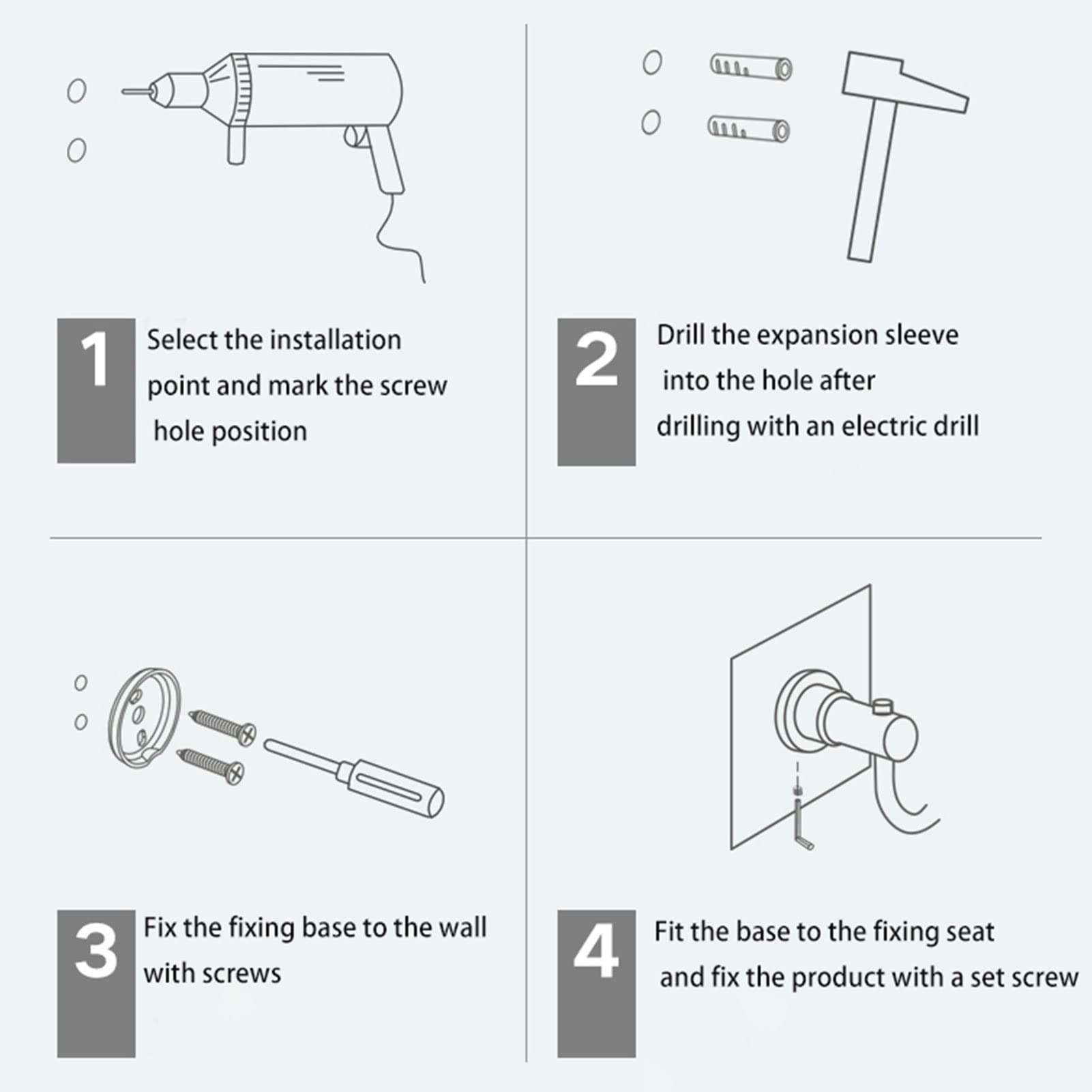 1 Select the installation point and mark the screw hole position

2 Drill the expansion sleeve into the hole after drilling with an electric drill

3 Fix the fixing base to the wall with screws

4 Fit the base to the fixing seat and fix the product with a set screw